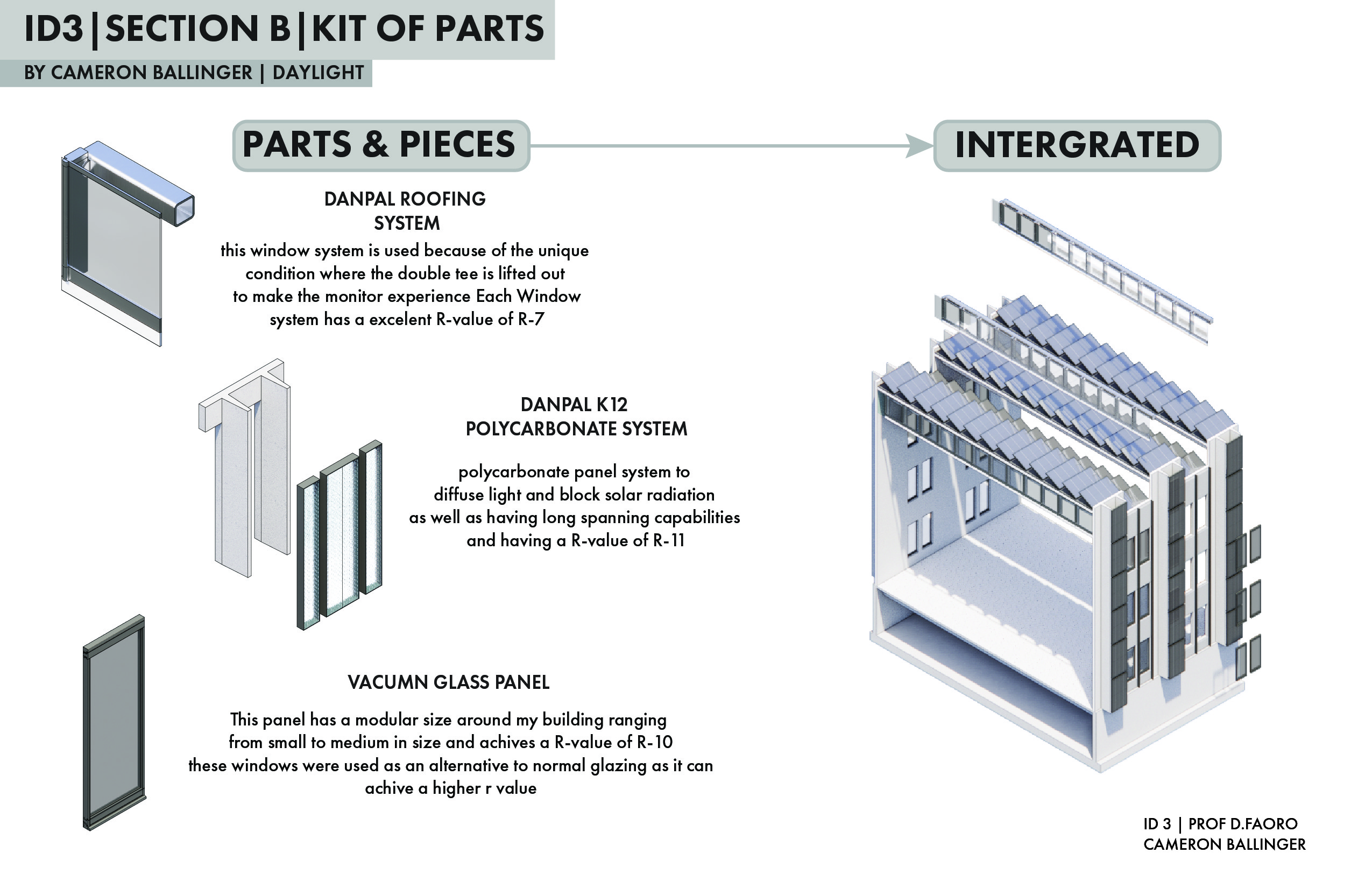 ID3|SECTION B|KIT OF PARTS

BY CAMERON BALLINGER | DAYLIGHT

PARTS & PIECES

INTERGRATED

DANPAL ROOFING SYSTEM

this window system is used because of the unique condition where the double tee is lifted out to make the monitor experience Each Window system has a excelent R-value of R-7

DANPAL K12 POLYCARBONATE SYSTEM

polycarbonate panel system to diffuse light and block solar radiation as well as having long spanning capabilities and having a R-value of R-11

VACUMN GLASS PANEL

This panel has a modular size around my building ranging from small to medium in size and achives a R-value of R-10 these windows were used as an alternative to normal glazing as it can achive a higher r value

ID 3 | PROF D.FAORO
CAMERON BALLINGER