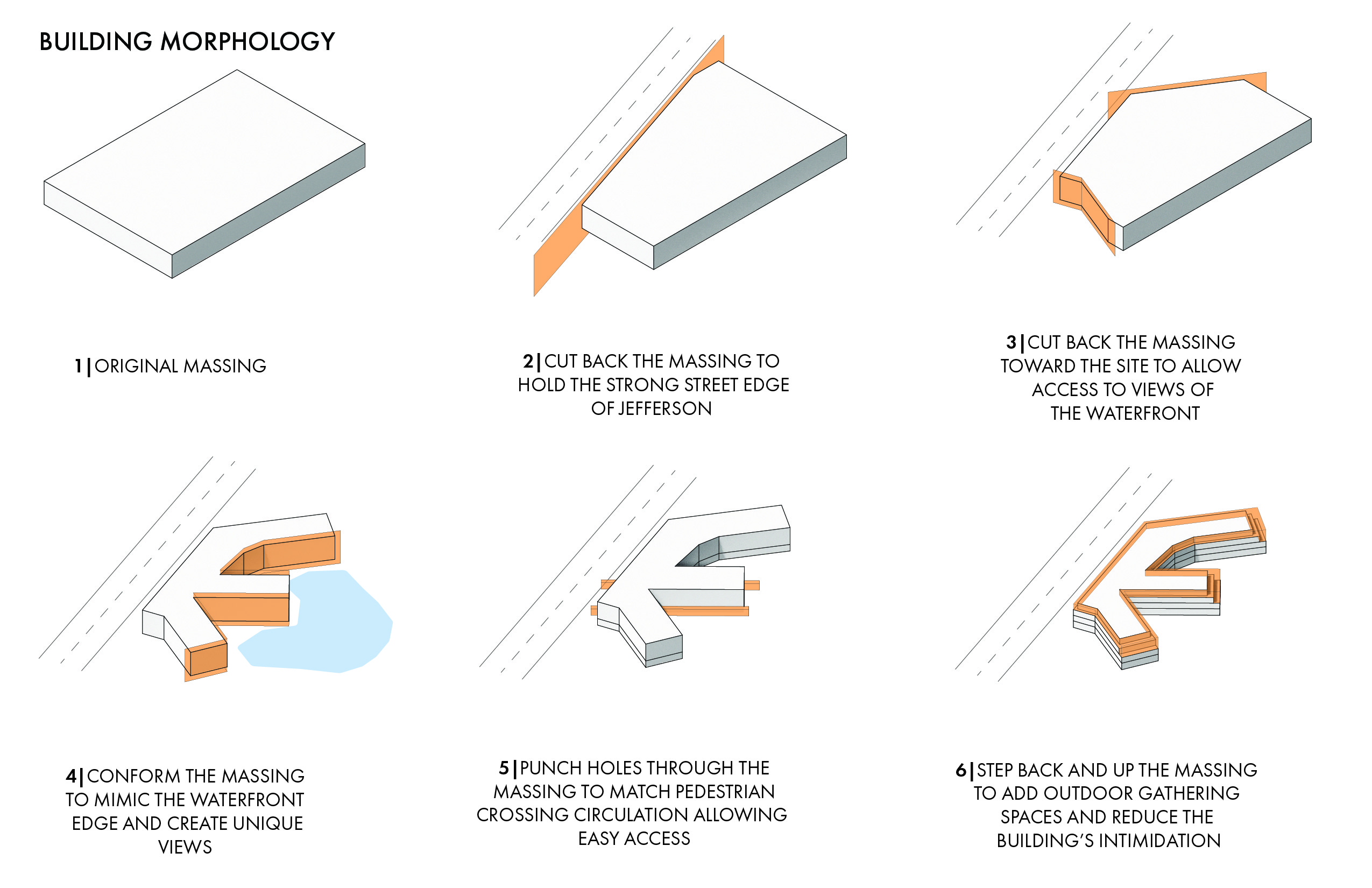 BUILDING MORPHOLOGY

1| ORIGINAL MASSING

2| CUT BACK THE MASSING TO HOLD THE STRONG STREET EDGE OF JEFFERSON

3| CUT BACK THE MASSING TOWARD THE SITE TO ALLOW ACCESS TO VIEWS OF THE WATERFRONT

4| CONFORM THE MASSING TO MIMIC THE WATERFRONT EDGE AND CREATE UNIQUE VIEWS

5| PUNCH HOLES THROUGH THE MASSING TO MATCH PEDESTRIAN CROSSING CIRCULATION ALLOWING EASY ACCESS

6| STEP BACK AND UP THE MASSING TO ADD OUTDOOR GATHERING SPACES AND REDUCE THE BUILDING'S INTIMIDATION