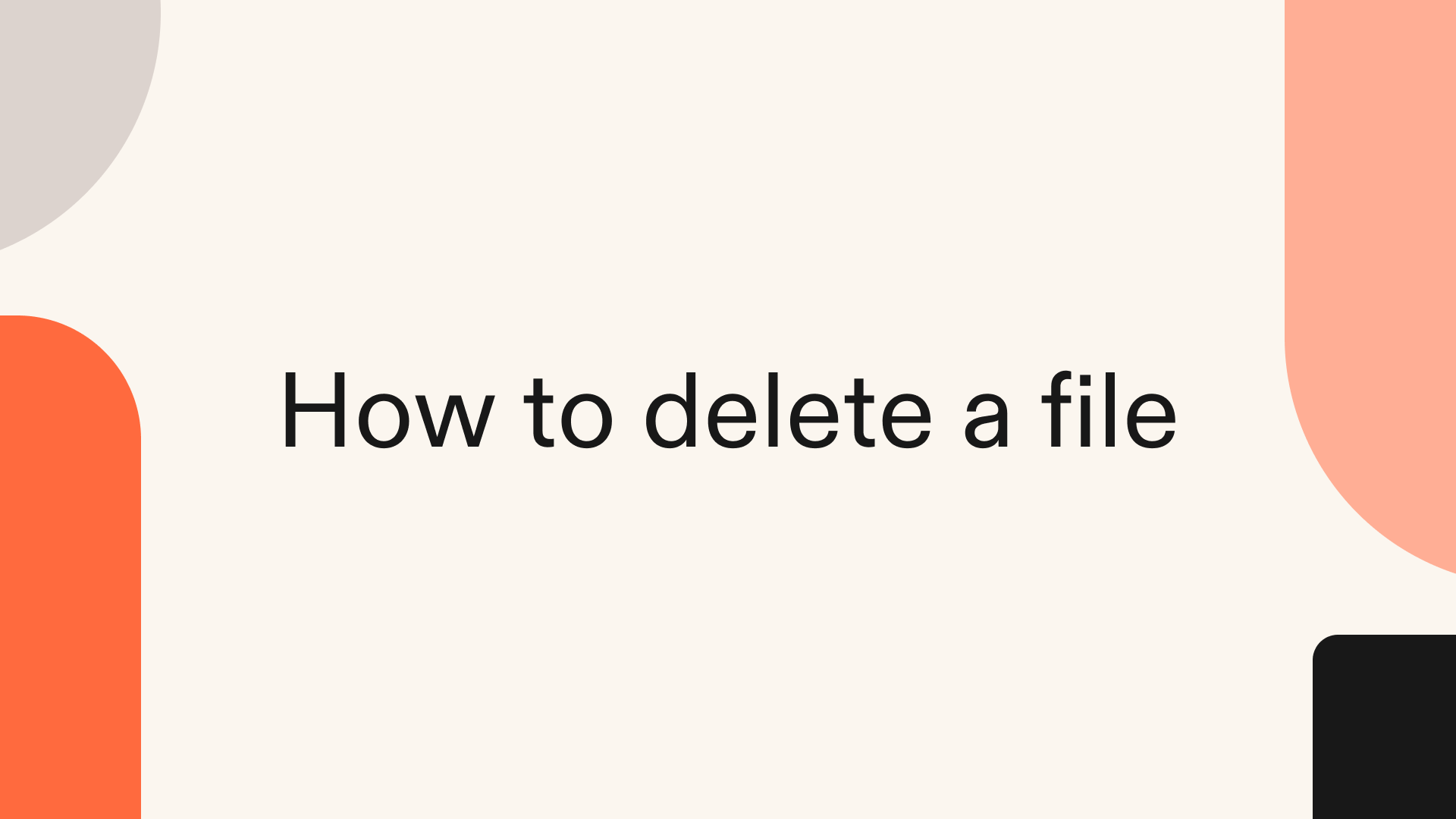 How to delete a file