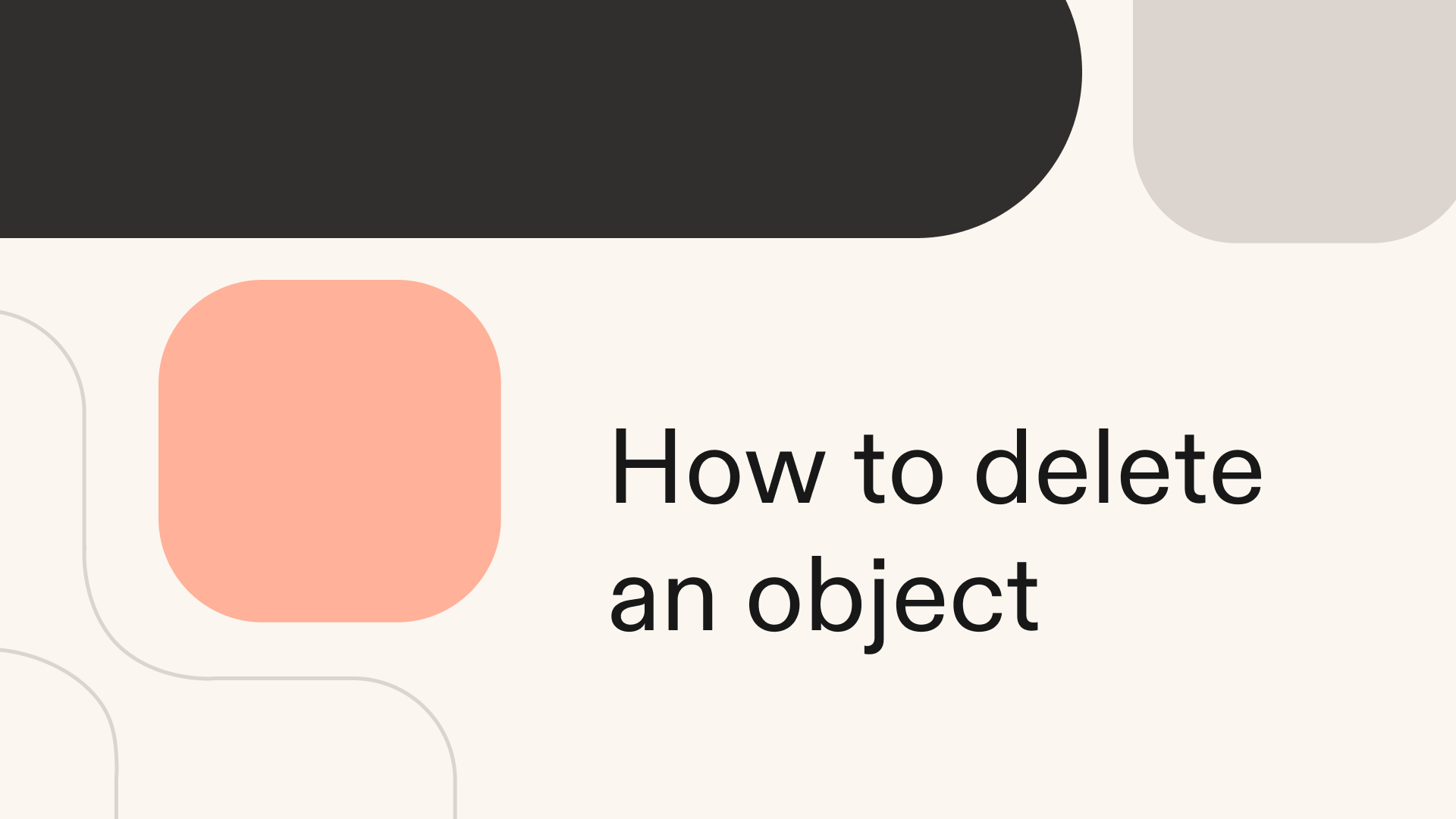 How to delete an object