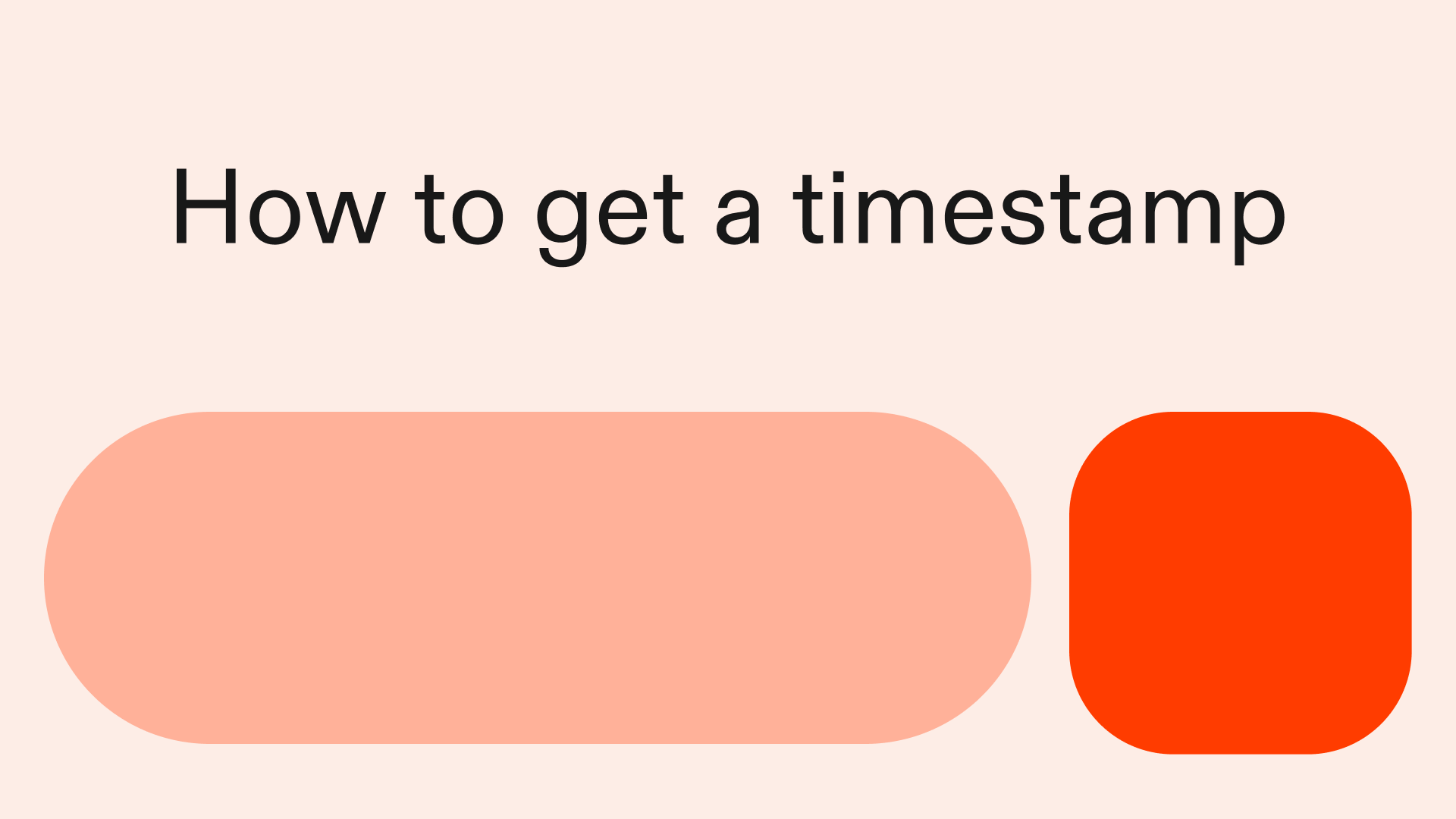 How to get a timestamp