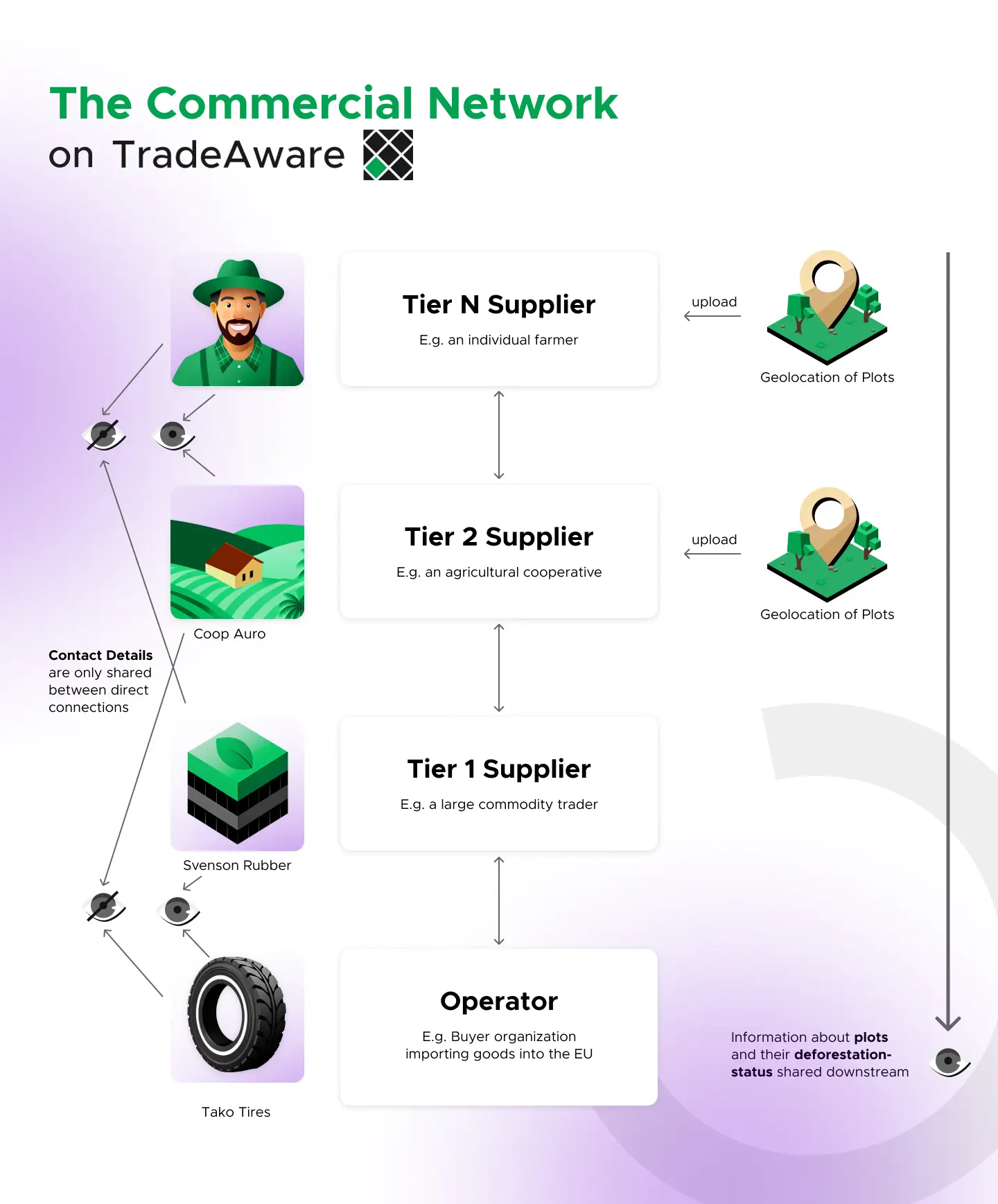 The Commercial Network
on TradeAware

Tier N Supplier
E.g. an individual farmer

upload

Geolocation of Plots

Tier 2 Supplier
E.g. an agricultural cooperative

upload

Geolocation of Plots

Coop Auro

Contact Details are only shared between direct connections

Tier 1 Supplier
E.g. a large commodity trader

Svenson Rubber

Operator
E.g. Buyer organization importing goods into the EU

Tako Tires

Information about plots and their deforestation-status shared downstream