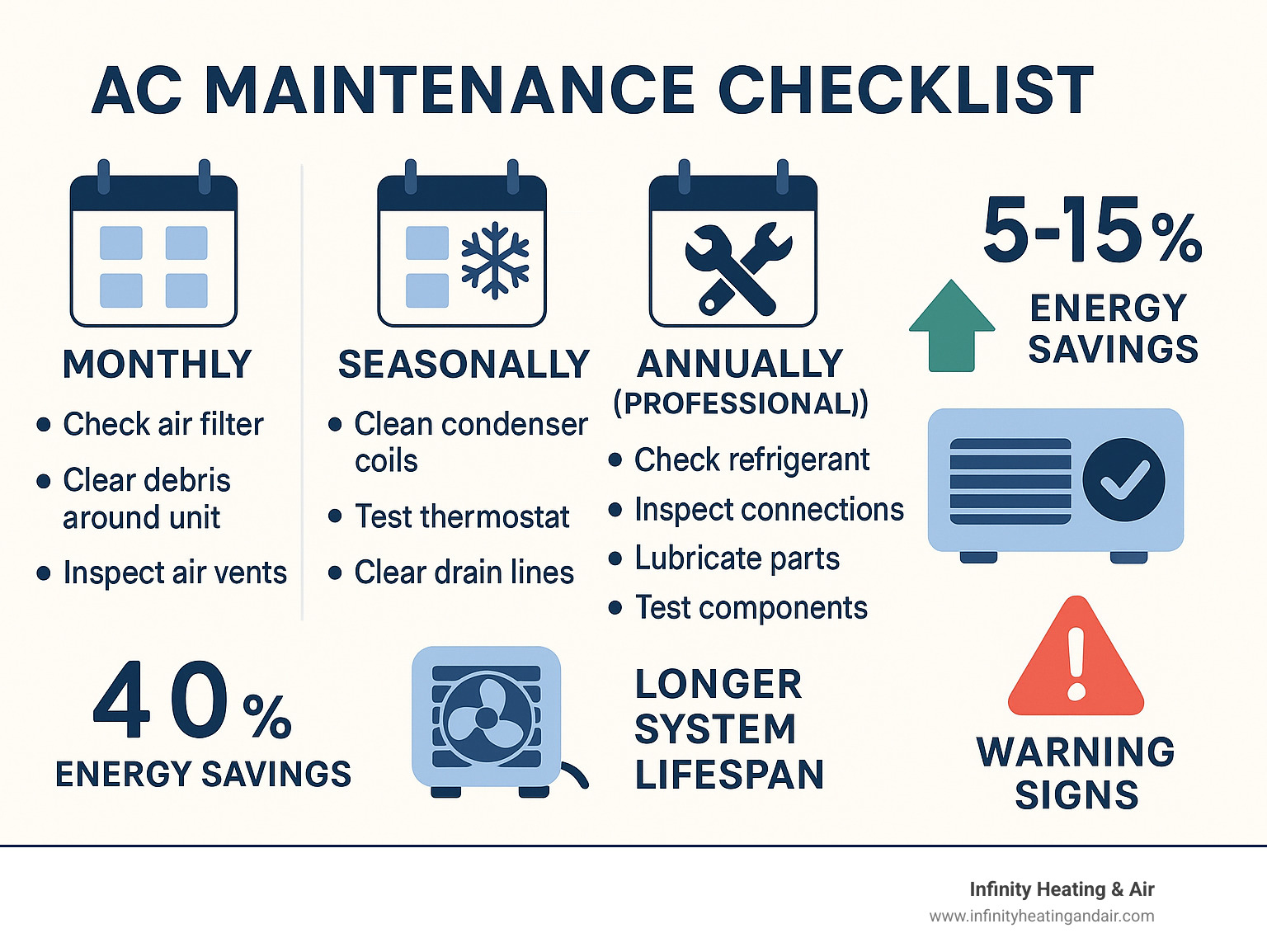 AC MAINTENANCE CHECKLIST

MONTHLY

• Check air filter
• Clear debris around unit
• Inspect air vents

SEASONALLY

• Clean condenser coils
• Test thermostat
• Clear drain lines

ANNUALLY (PROFESSIONAL))

• Check refrigerant
• Inspect connections
• Lubricate parts
• Test components

5-15%
ENERGY SAVINGS

40%
ENERGY SAVINGS

LONGER SYSTEM LIFESPAN

WARNING SIGNS

Infinity Heating & Air
www.infinityheatingandair.com