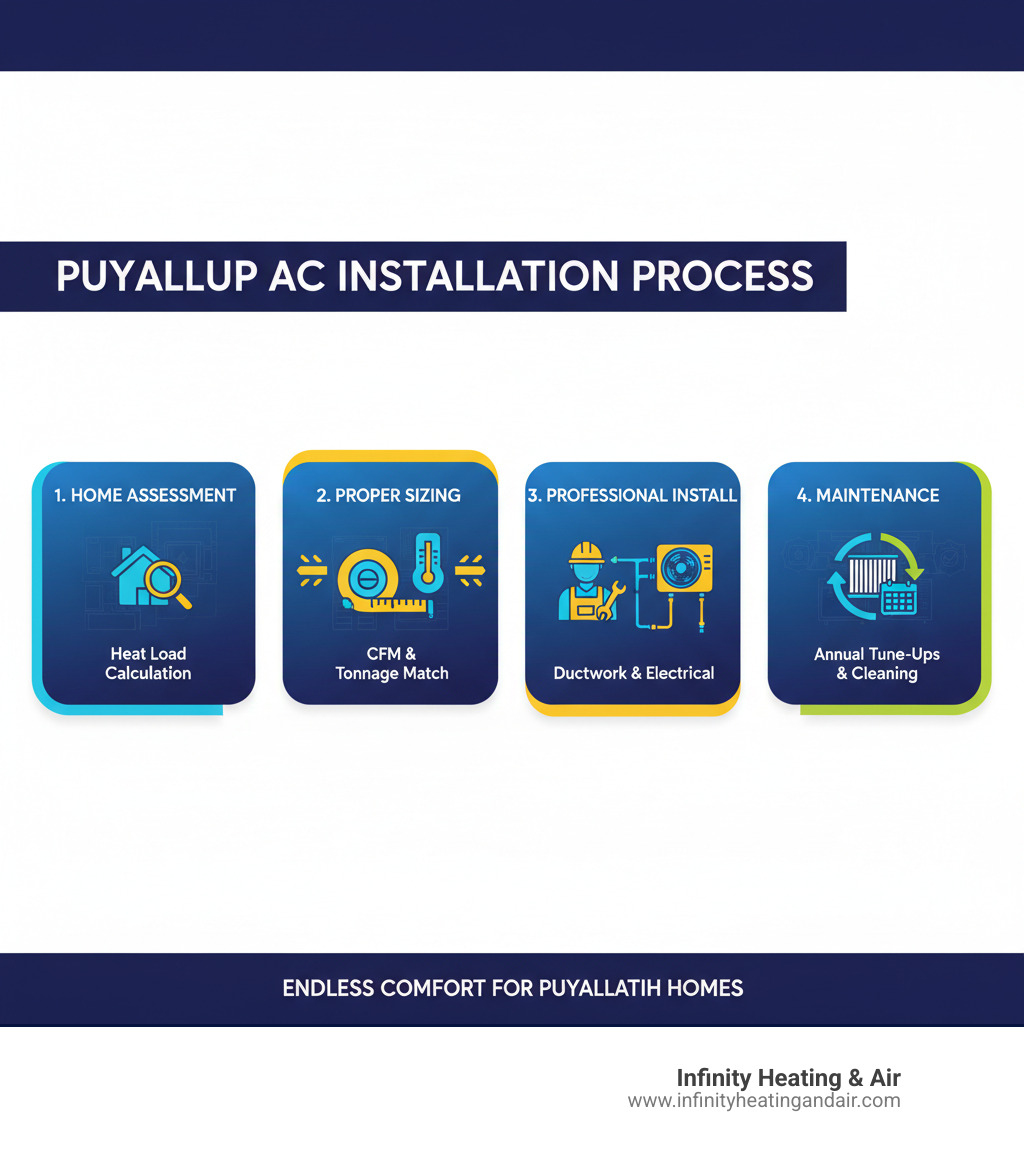 PUYALLUP AC INSTALLATION PROCESS

1. HOME ASSESSMENT

Heat Load Calculation

2. PROPER SIZING

CFM & Tonnage Match

3. PROFESSIONAL INSTALL

Ductwork & Electrical

4. MAINTENANCE

Annual Tune-Ups & Cleaning

ENDLESS COMFORT FOR PUYALLATIH HOMES

Infinity Heating & Air
www.infinityheatingandair.com