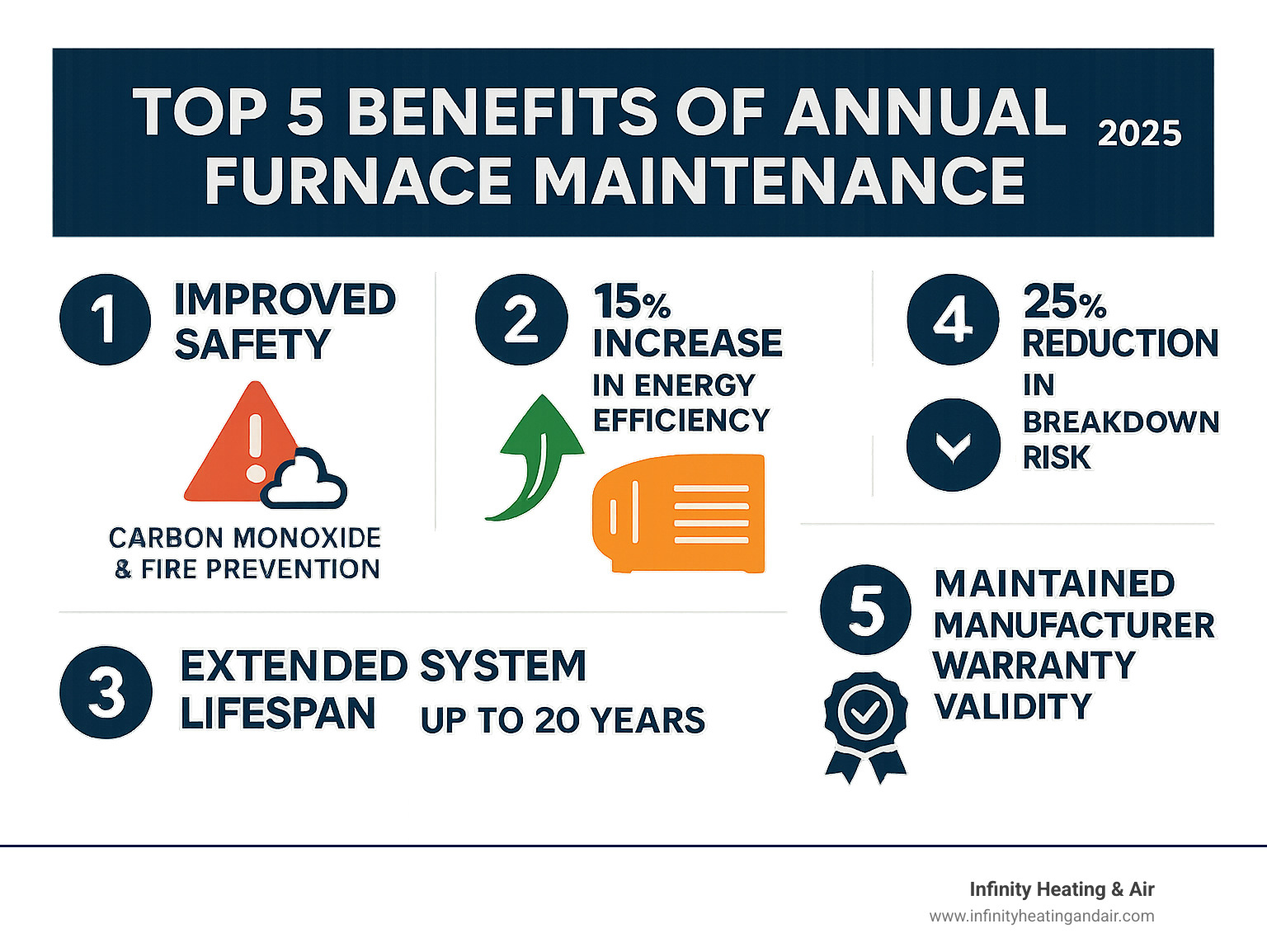 TOP 5 BENEFITS OF ANNUAL FURNACE MAINTENANCE 2025

1 IMPROVED SAFETY

CARBON MONOXIDE & FIRE PREVENTION

2 15% INCREASE IN ENERGY EFFICIENCY

4 25% REDUCTION IN BREAKDOWN RISK

3 EXTENDED SYSTEM LIFESPAN UP TO 20 YEARS

5 MAINTAINED MANUFACTURER WARRANTY VALIDITY

Infinity Heating & Air
www.infinityheatingandair.com