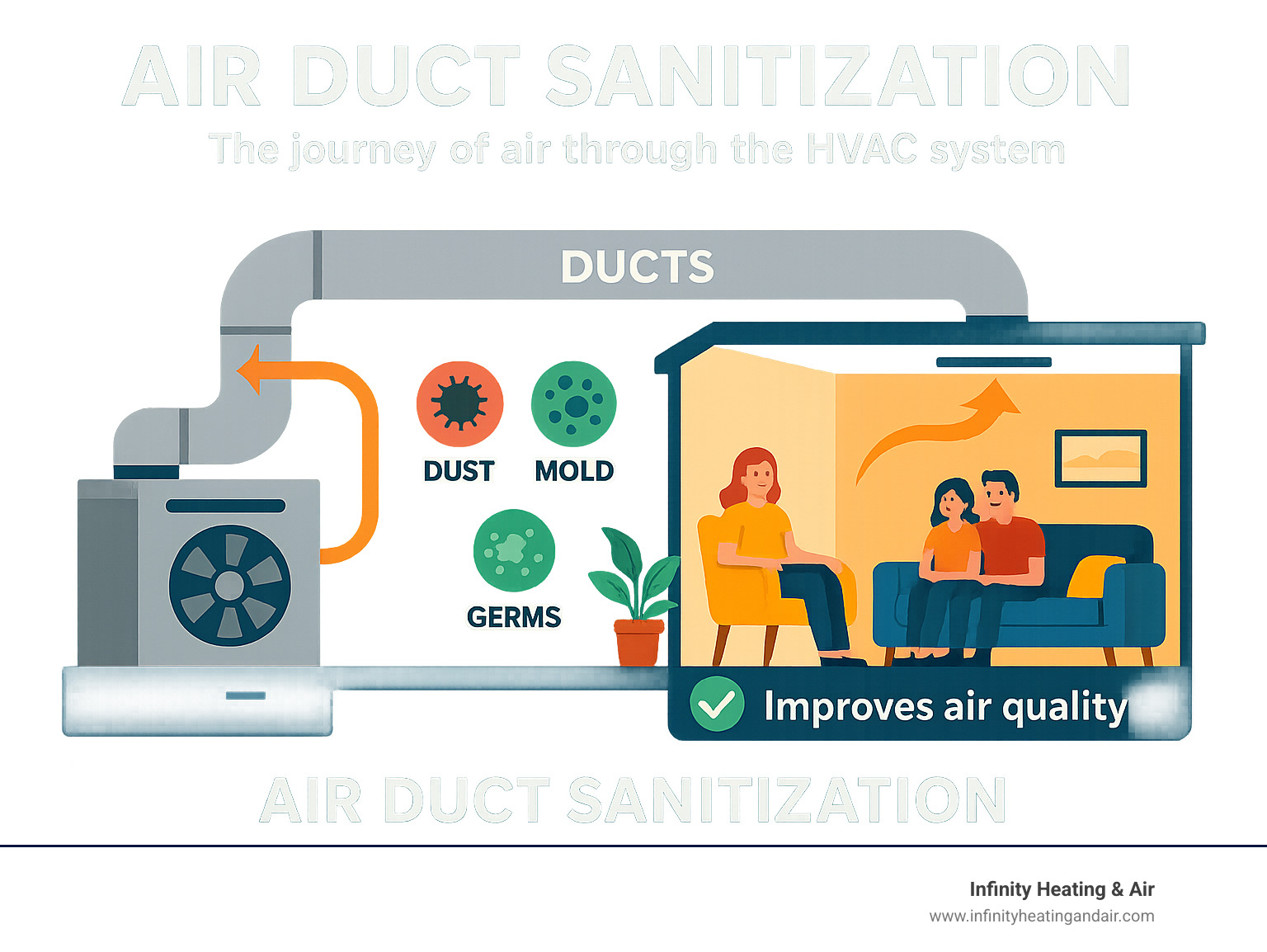 AIR DUCT SANITIZATION

The journey of air through the HVAC system

DUCTS

DUST

MOLD

GERMS

Improves air quality

AIR DUCT SANITIZATION

Infinity Heating & Air
www.infinityheatingandair.com