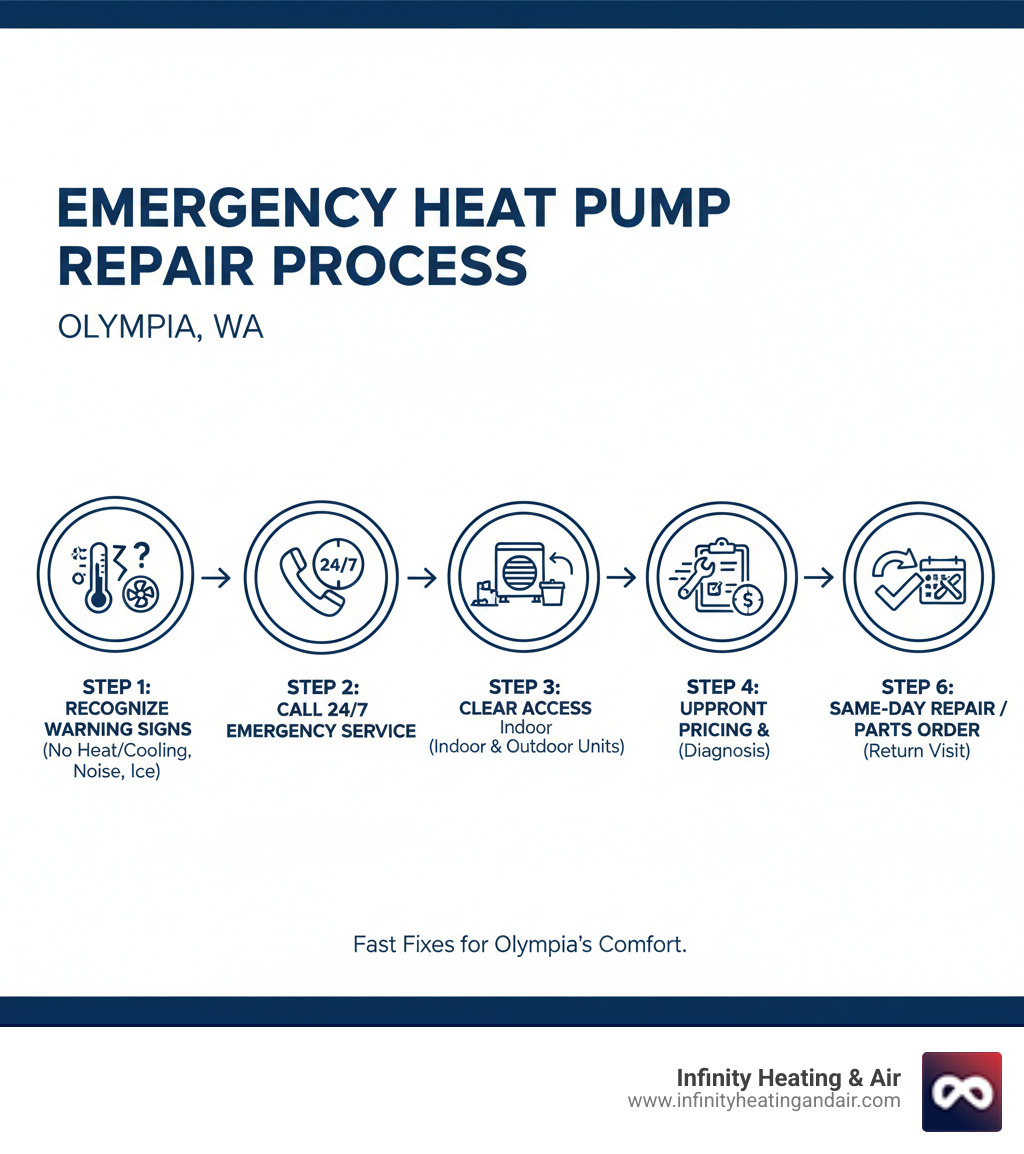 EMERGENCY HEAT PUMP REPAIR PROCESS

OLYMPIA, WA

24/7

STEP 1: RECOGNIZE WARNING SIGNS
(No Heat/Cooling, Noise, Ice)

STEP 2: CALL 24/7 EMERGENCY SERVICE

STEP 3: CLEAR ACCESS
Indoor
(Indoor & Outdoor Units)

STEP 4: UPPRONT PRICING &
(Diagnosis)

STEP 6: SAME-DAY REPAIR / PARTS ORDER
(Return Visit)

Fast Fixes for Olympia's Comfort.

Infinity Heating & Air
www.infinityheatingandair.com