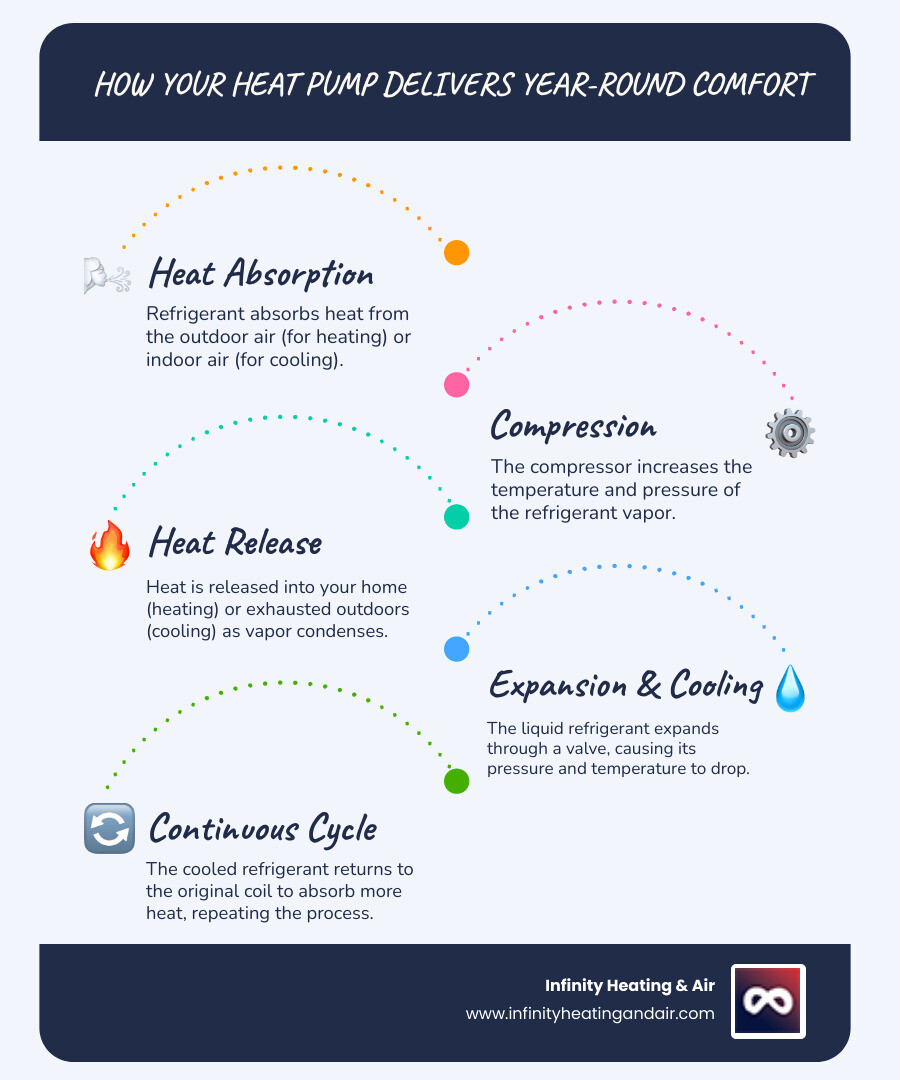 HOW YOUR HEAT PUMP DELIVERS YEAR-ROUND COMFORT

Heat Absorption

Refrigerant absorbs heat from the outdoor air (for heating) or indoor air (for cooling).

Compression

The compressor increases the temperature and pressure of the refrigerant vapor.

Heat Release

Heat is released into your home (heating) or exhausted outdoors (cooling) as vapor condenses.

Expansion & Cooling

The liquid refrigerant expands through a valve, causing its pressure and temperature to drop.

Continuous Cycle

The cooled refrigerant returns to the original coil to absorb more heat, repeating the process.

Infinity Heating & Air
www.infinityheatingandair.com