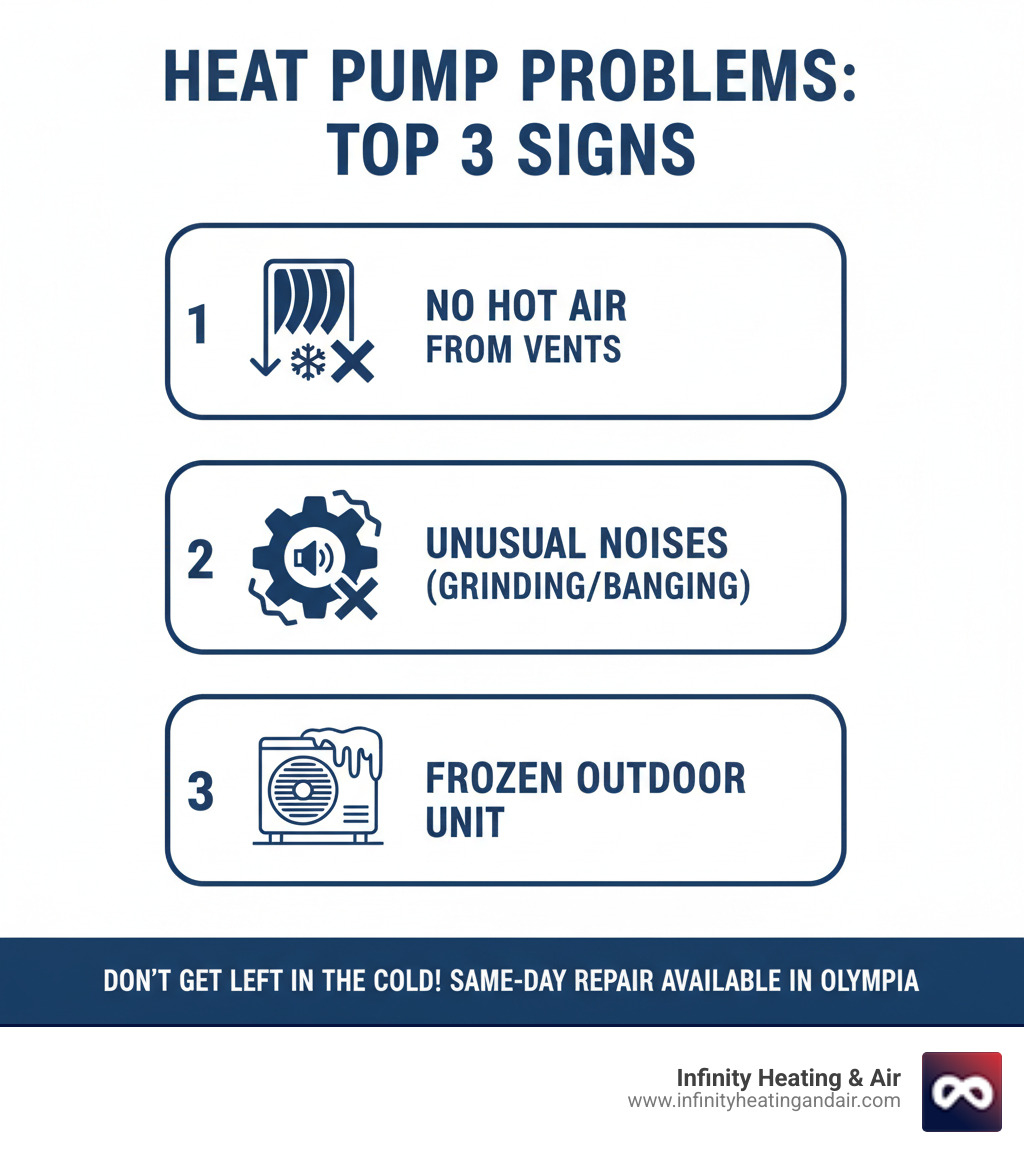 HEAT PUMP PROBLEMS: TOP 3 SIGNS

1 NO HOT AIR FROM VENTS

2 UNUSUAL NOISES (GRINDING/BANGING)

3 FROZEN OUTDOOR UNIT

DON'T GET LEFT IN THE COLD! SAME-DAY REPAIR AVAILABLE IN OLYMPIA

Infinity Heating & Air
www.infinityheatingandair.com