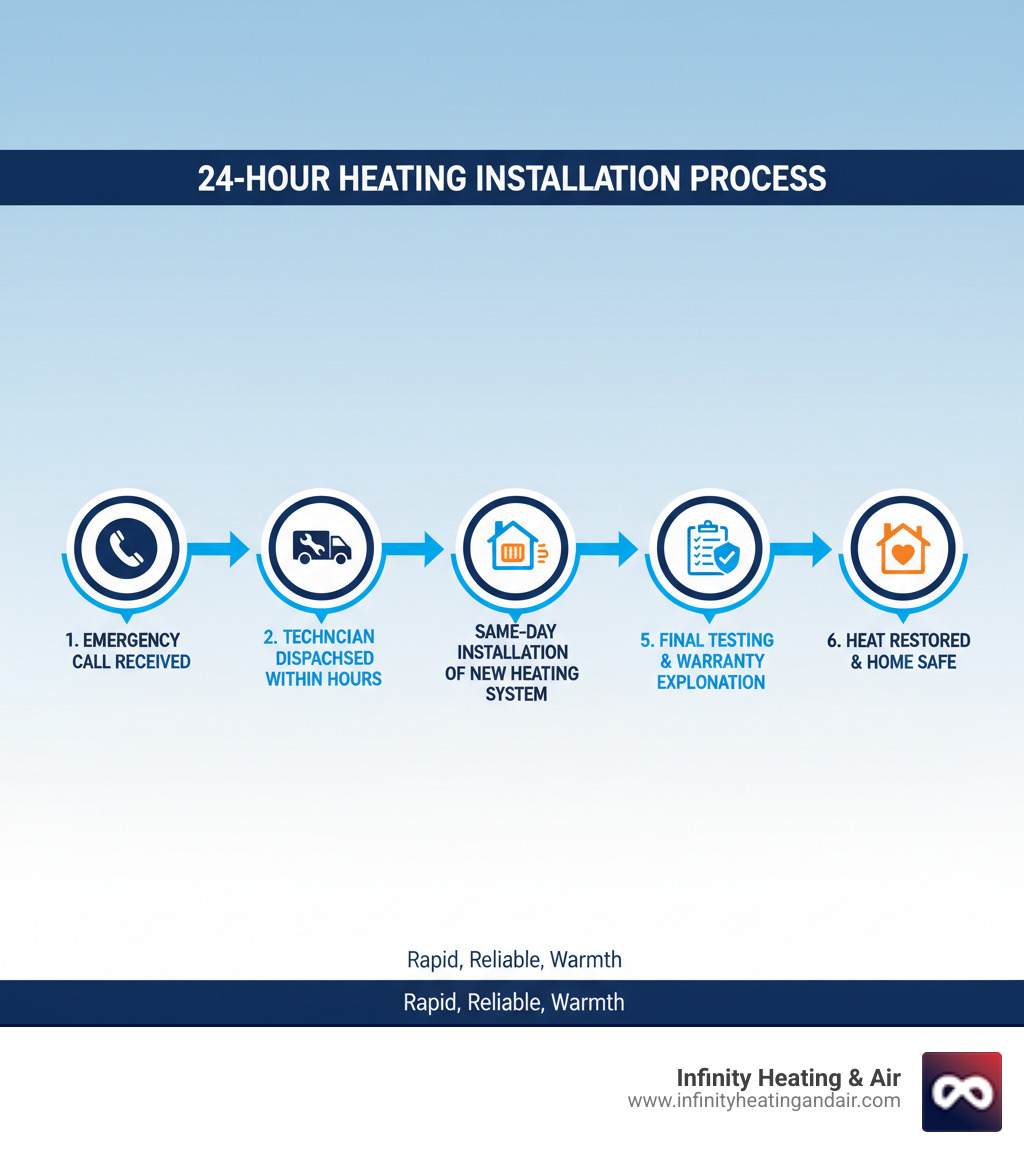 24-HOUR HEATING INSTALLATION PROCESS

1. EMERGENCY CALL RECEIVED

2. TECHNCIAN DISPACHSED WITHIN HOURS

SAME-DAY INSTALLATION OF NEW HEATING SYSTEM

5. FINAL TESTING & WARRANTY EXPLONATION

6. HEAT RESTORED & HOME SAFE

Rapid, Reliable, Warmth

Rapid, Reliable, Warmth

Infinity Heating & Air
www.infinityheatingandair.com