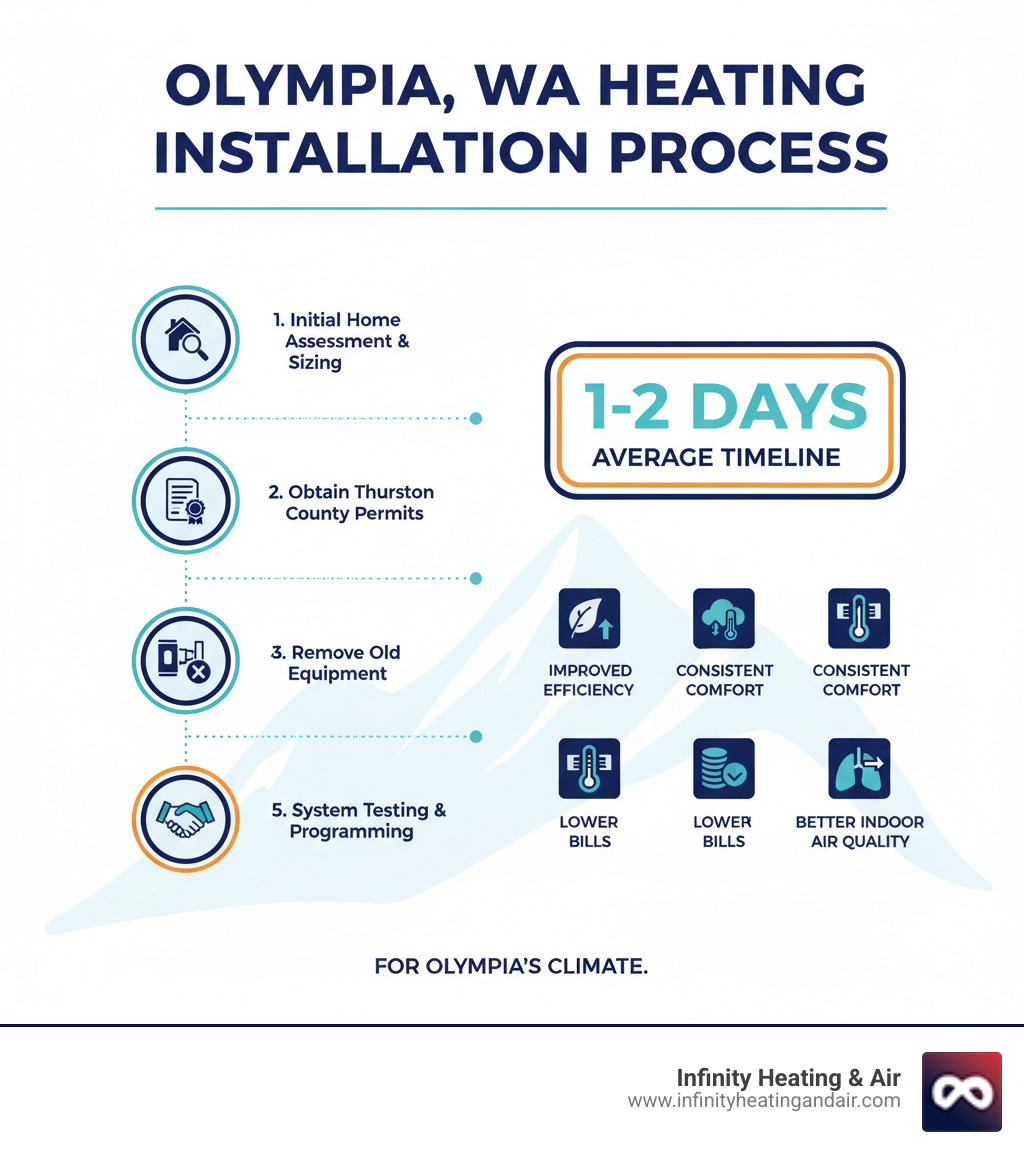 OLYMPIA, WA HEATING INSTALLATION PROCESS

1. Initial Home Assessment & Sizing

2. Obtain Thurston County Permits

3. Remove Old Equipment

5. System Testing & Programming

1-2 DAYS
AVERAGE TIMELINE

IMPROVED EFFICIENCY

CONSISTENT COMFORT

CONSISTENT COMFORT

LOWER BILLS

LOWER BILLS

BETTER INDOOR AIR QUALITY

FOR OLYMPIA'S CLIMATE.

Infinity Heating & Air
www.infinityheatingandair.com