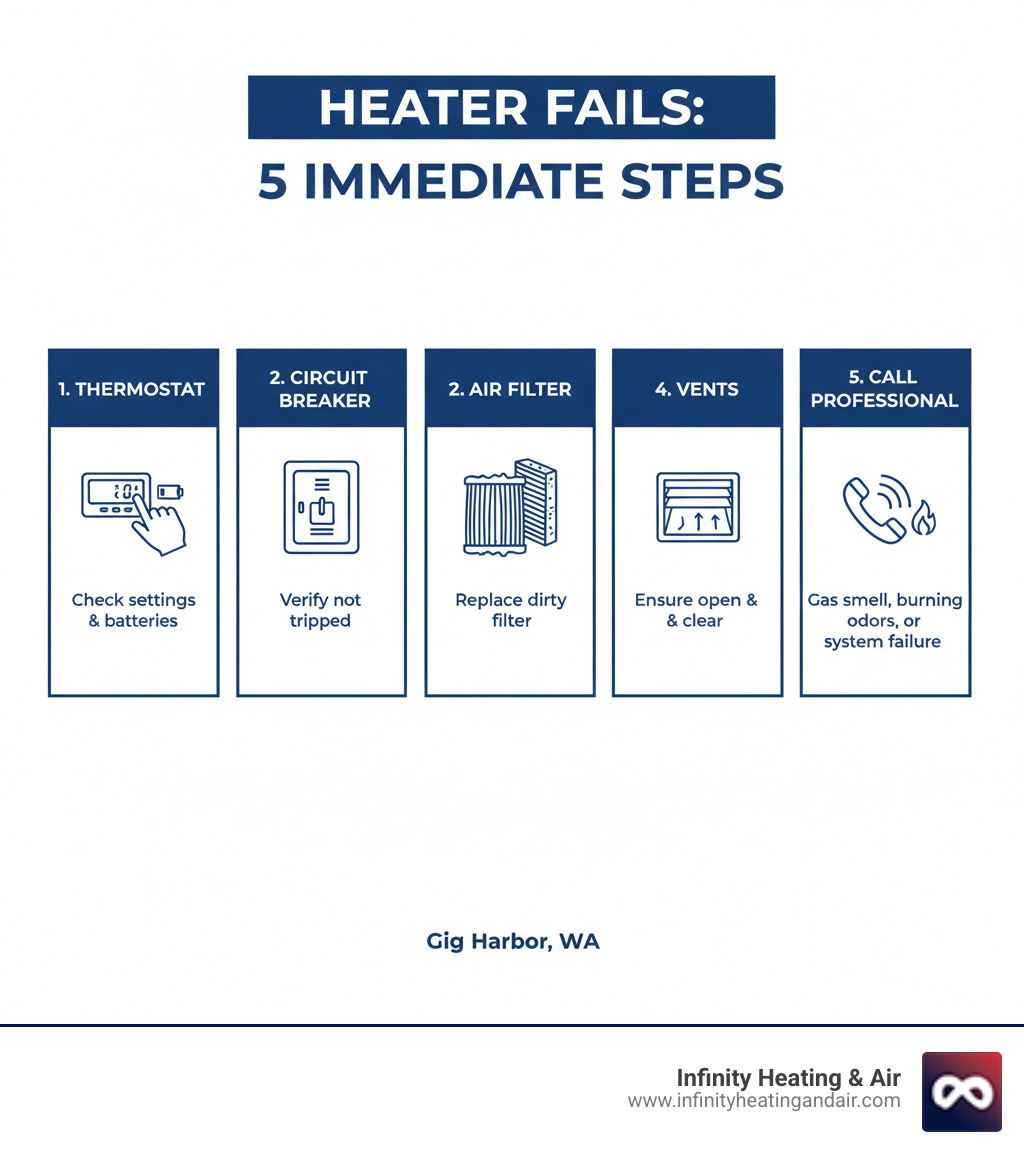 HEATER FAILS:
5 IMMEDIATE STEPS

1. THERMOSTAT

Check settings & batteries

2. CIRCUIT BREAKER

Verify not tripped

2. AIR FILTER

Replace dirty filter

4. VENTS

Ensure open & & clear

5. CALL PROFESSIONAL

Gas smell, burning odors, or system failure

Gig Harbor, WA

Infinity Heating & Air
www.infinityheatingandair.com