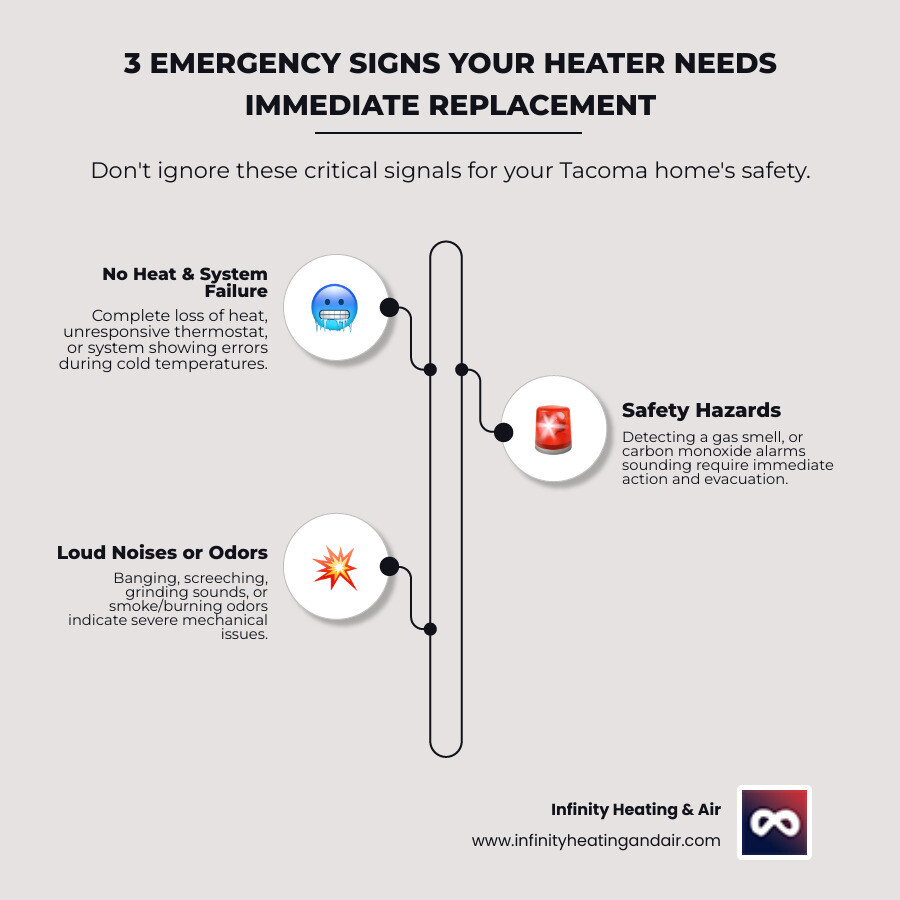 3 EMERGENCY SIGNS YOUR HEATER NEEDS IMMEDIATE REPLACEMENT

Don't ignore these critical signals for your Tacoma home's safety.

No Heat & System Failure

Complete loss of heat, unresponsive thermostat, or system showing errors during cold temperatures.

Safety Hazards

Detecting a gas smell, or carbon monoxide alarms sounding require immediate action and evacuation.

Loud Noises or Odors

Banging, screeching, grinding sounds, or smoke/burning odors indicate severe mechanical issues.

Infinity Heating & Air

www.infinityheatingandair.com