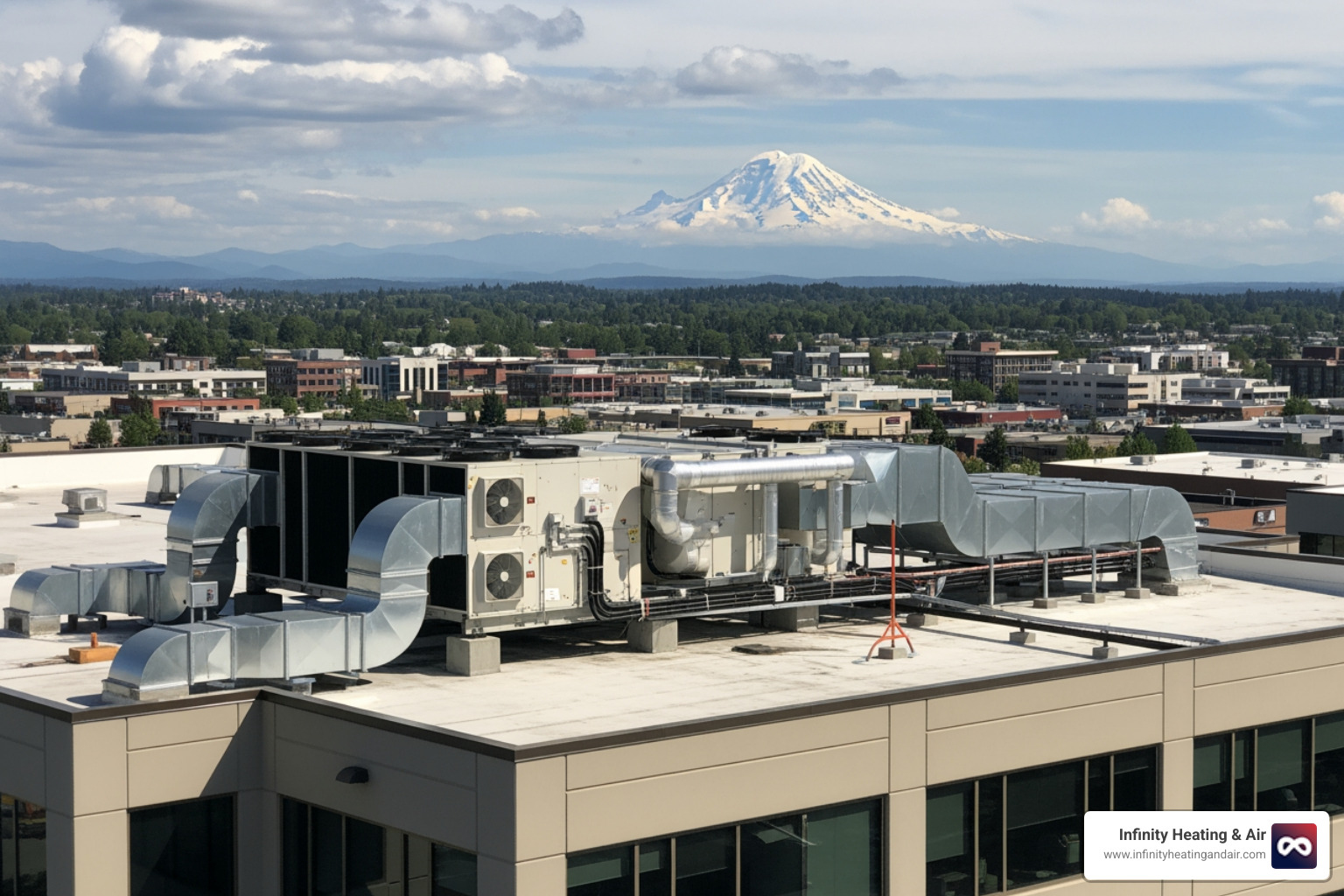 Infinity Heating & Air
www.infinityheatingandair.com