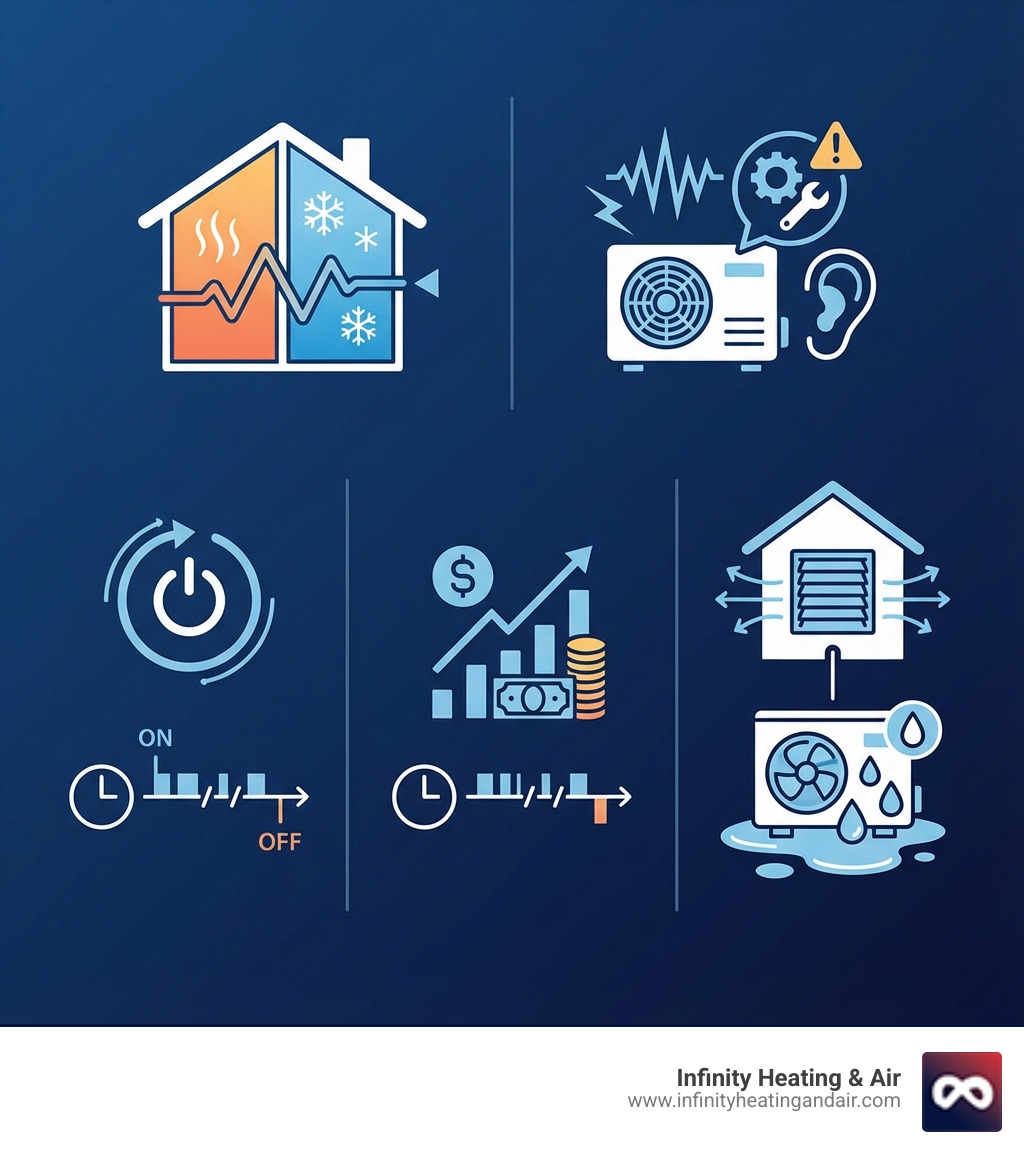 ON

OFF

$

Infinity Heating & Air
www.infinityheatingandair.com