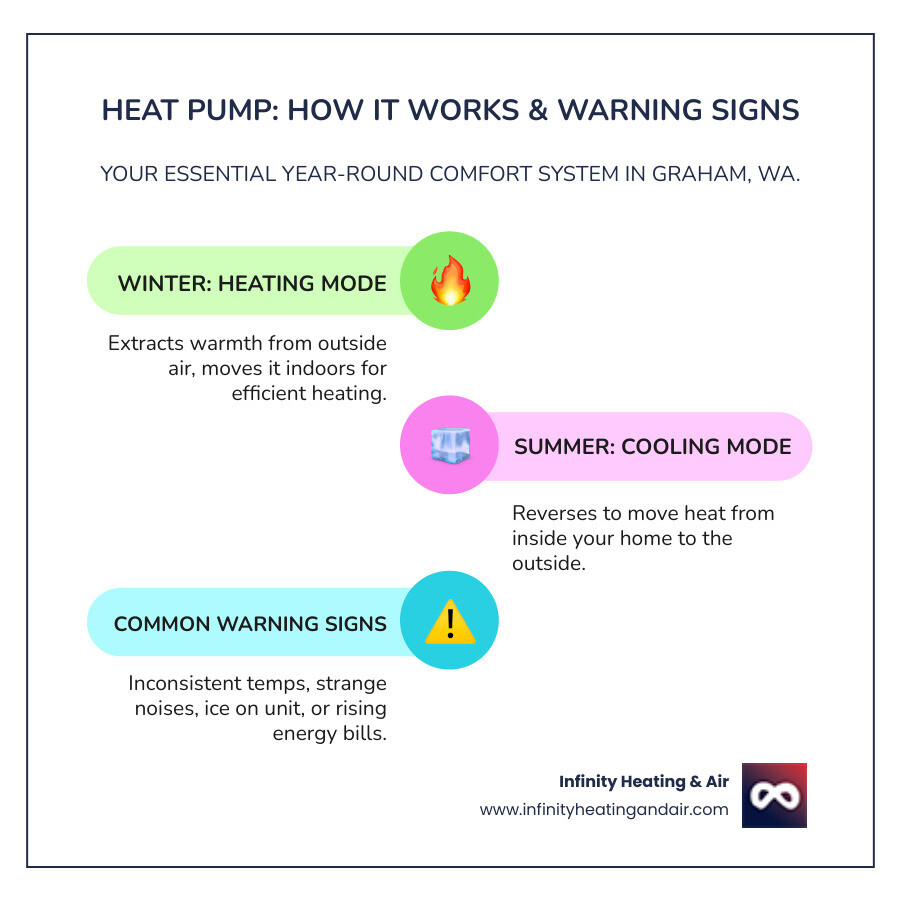 HEAT PUMP: HOW IT WORKS & WARNING SIGNS

YOUR ESSENTIAL YEAR-ROUND COMFORT SYSTEM IN GRAHAM, WA.

WINTER: HEATING MODE

Extracts warmth from outside air, moves it indoors for efficient heating.

SUMMER: COOLING MODE

Reverses to move heat from inside your home to the outside.

COMMON WARNING SIGNS

Inconsistent temps, strange noises, ice on unit, or rising energy bills.

Infinity Heating & Air
www.infinityheatingandair.com