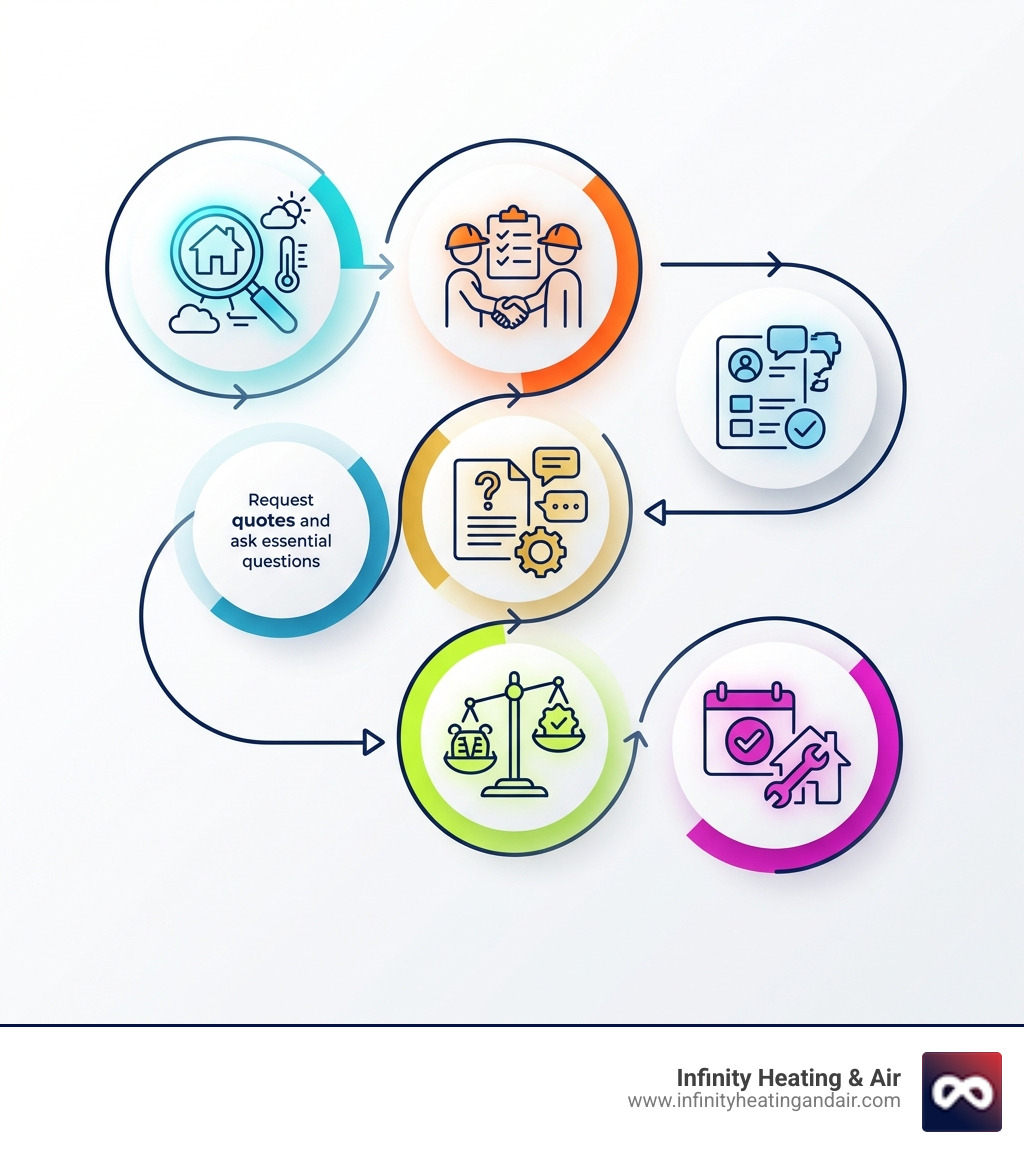 Request quotes and ask essential questions

Infinity Heating & Air
www.infinityheatingandair.com