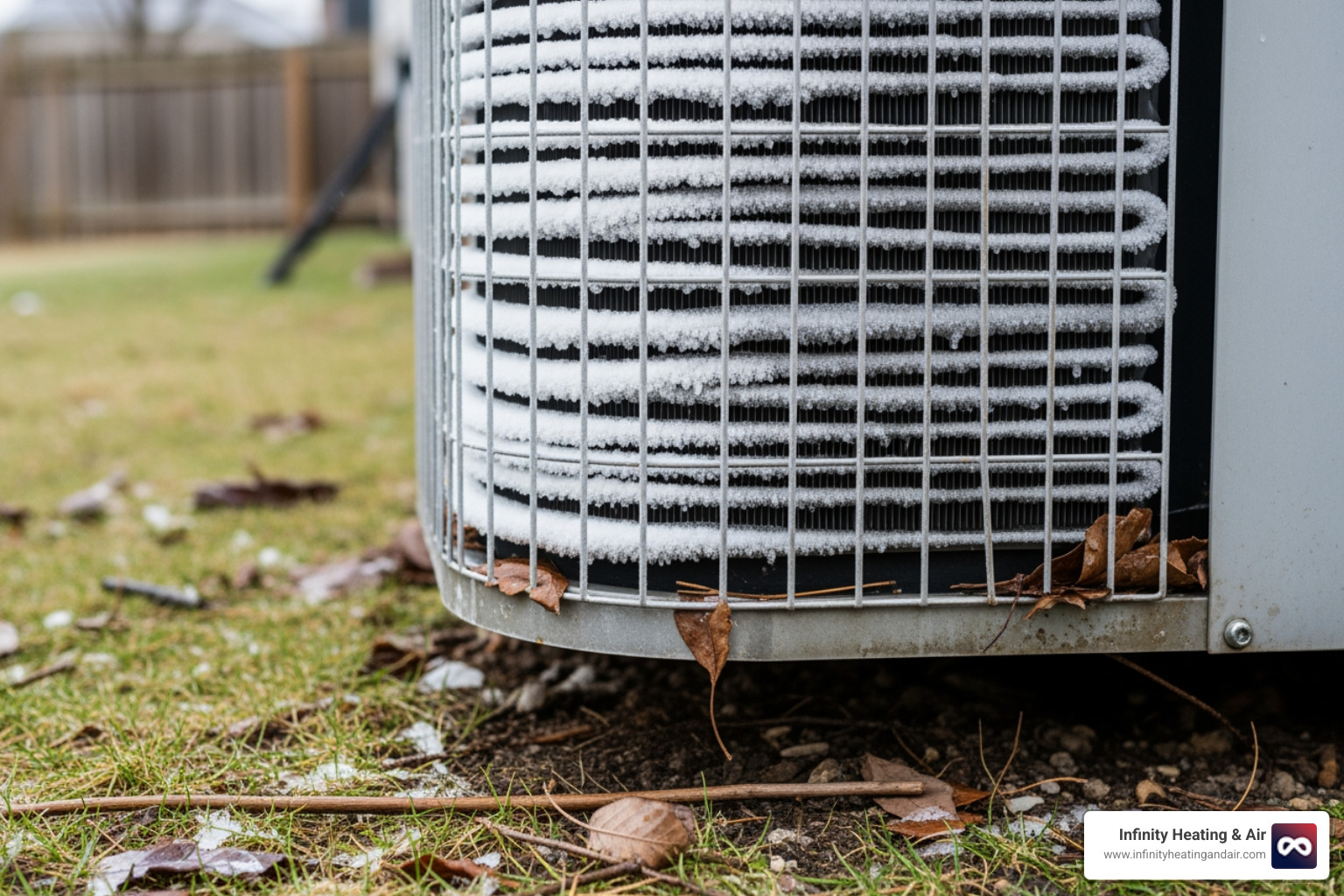 Infinity Heating & Air
www.infinityheatingandair.com