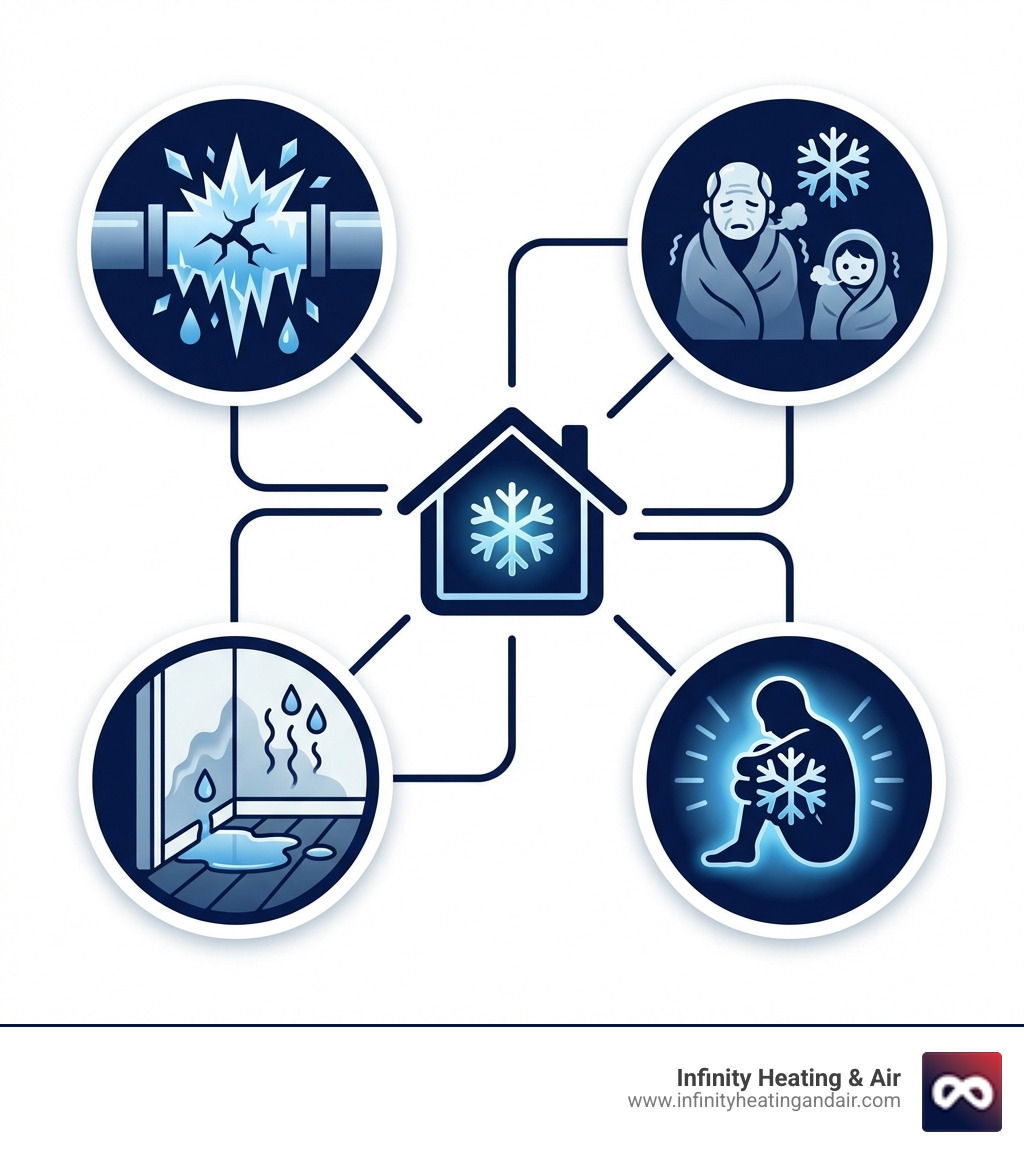 Infinity Heating & Air
www.infinityheatingandair.com