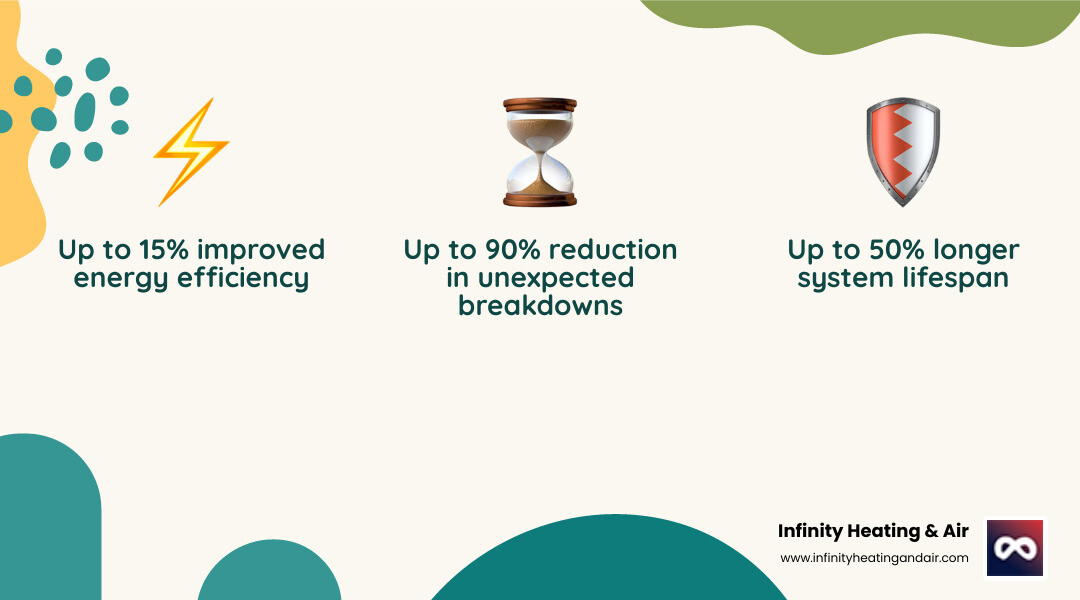 Up to 15% improved energy efficiency

Up to 90% reduction in unexpected breakdowns

Up to 50% longer system lifespan

Infinity Heating & Air
www.infinityheatingandair.com