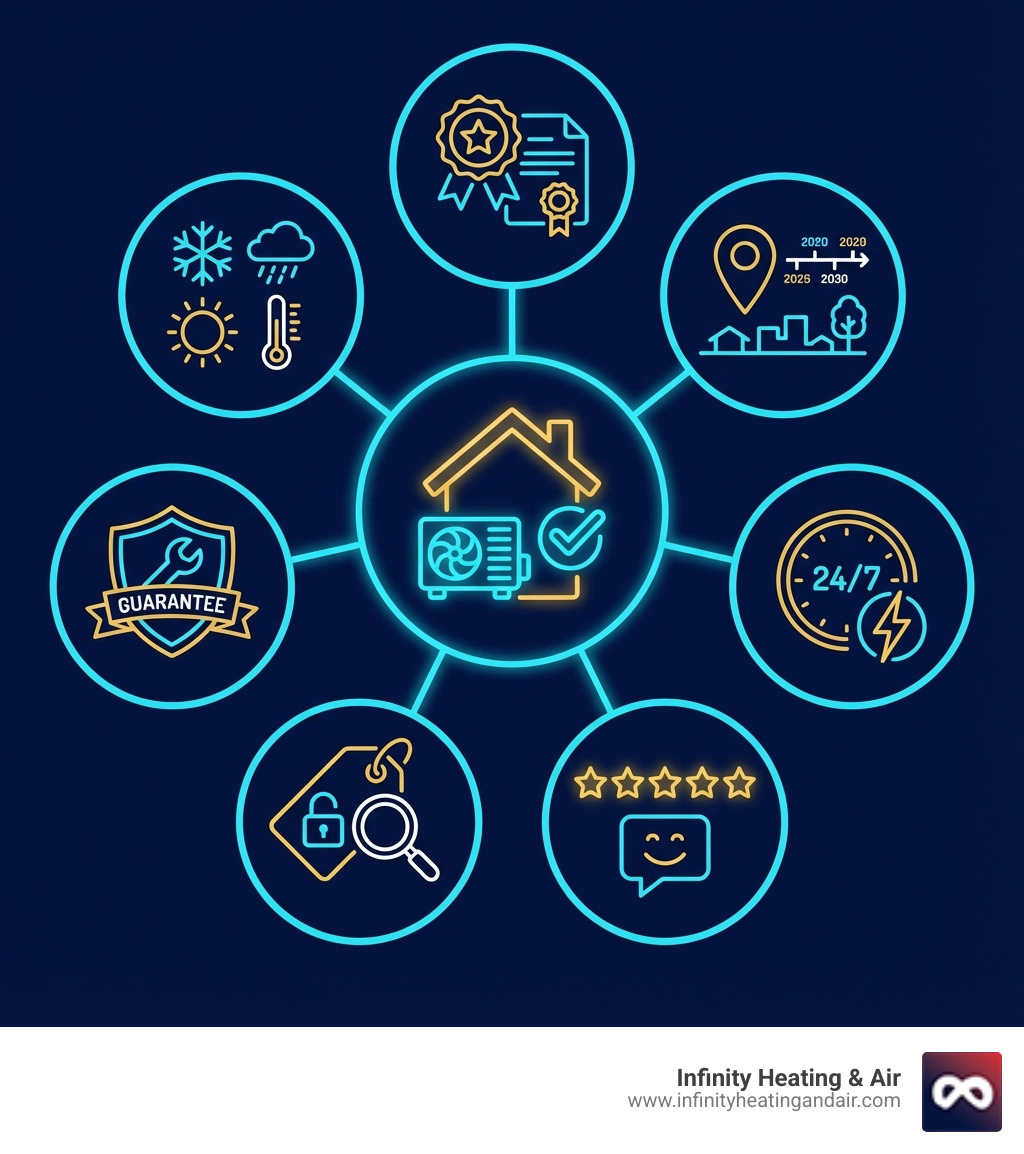 2020 2020
2025 2030

GUARANTEE

24/7

Infinity Heating & Air
www.infinityheatingandair.com