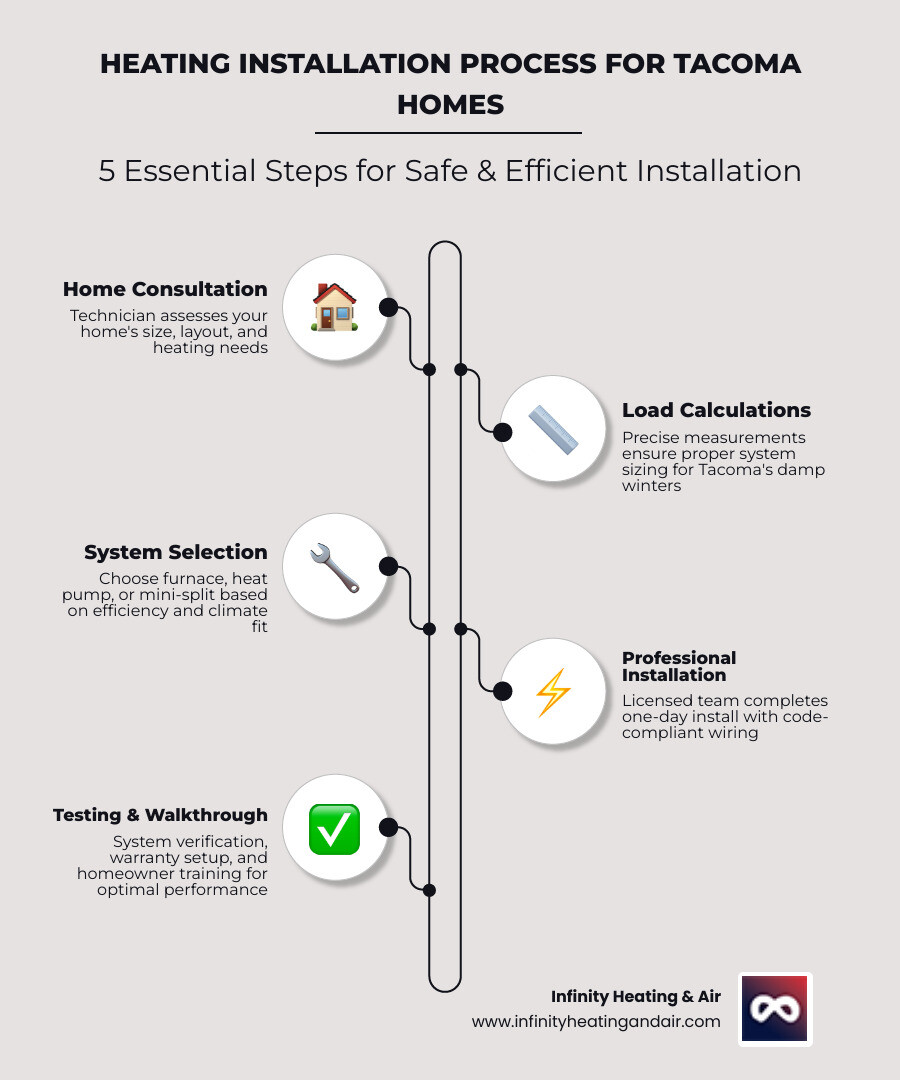 HEATING INSTALLATION PROCESS FOR TACOMA HOMES

5 Essential Steps for Safe & Efficient Installation

Home Consultation
Technician assesses your home's size, layout, and heating needs

Load Calculations
Precise measurements ensure proper system sizing for Tacoma's damp winters

System Selection
Choose furnace, heat pump, or mini-split based on efficiency and climate fit

Professional Installation
Licensed team completes one-day install with code-compliant wiring

Testing & Walkthrough
System verification, warranty setup, and homeowner training for optimal performance

Infinity Heating & Air
www.infinityheatingandair.com