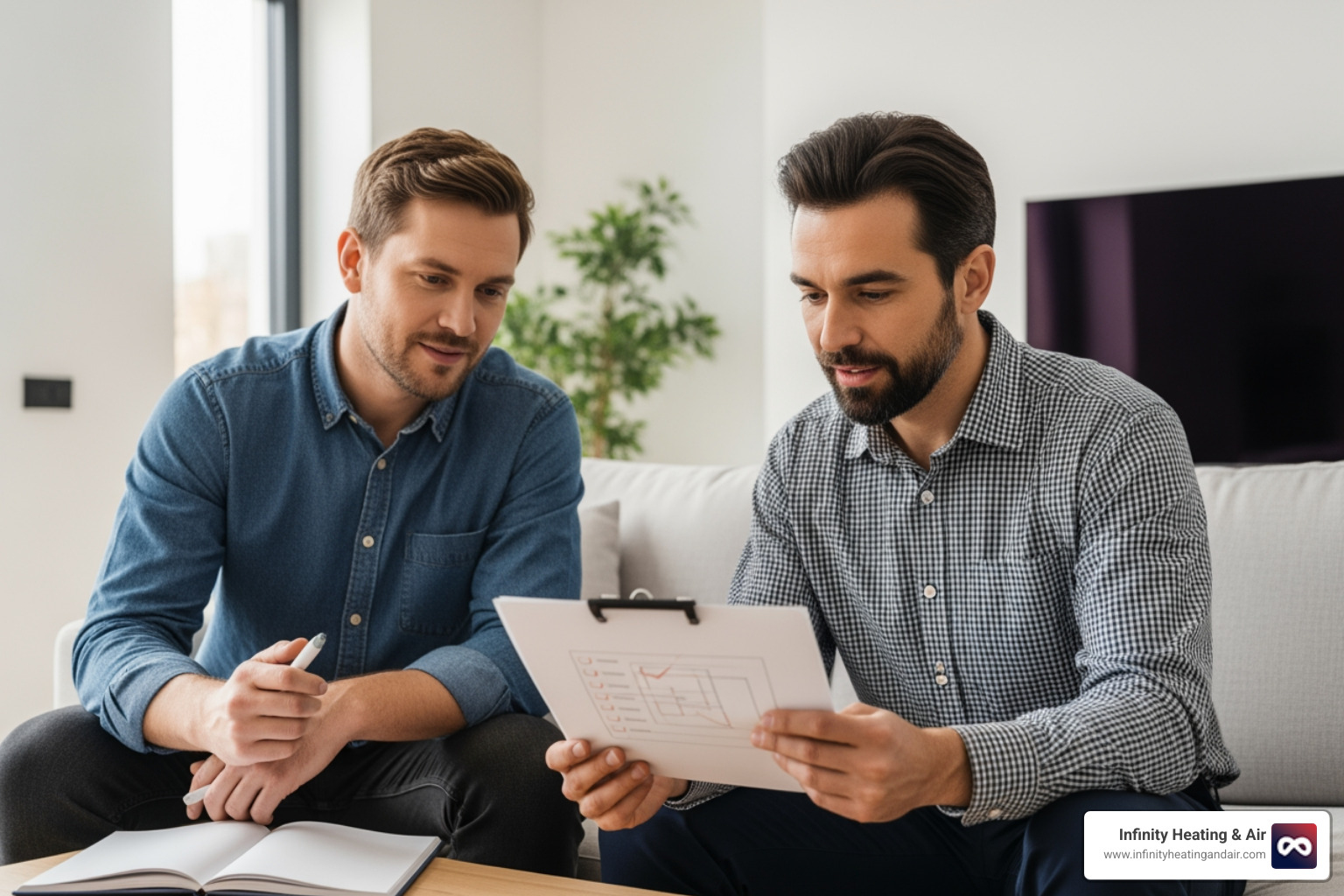 Infinity Heating & Air
www.infinityheatingandair.com