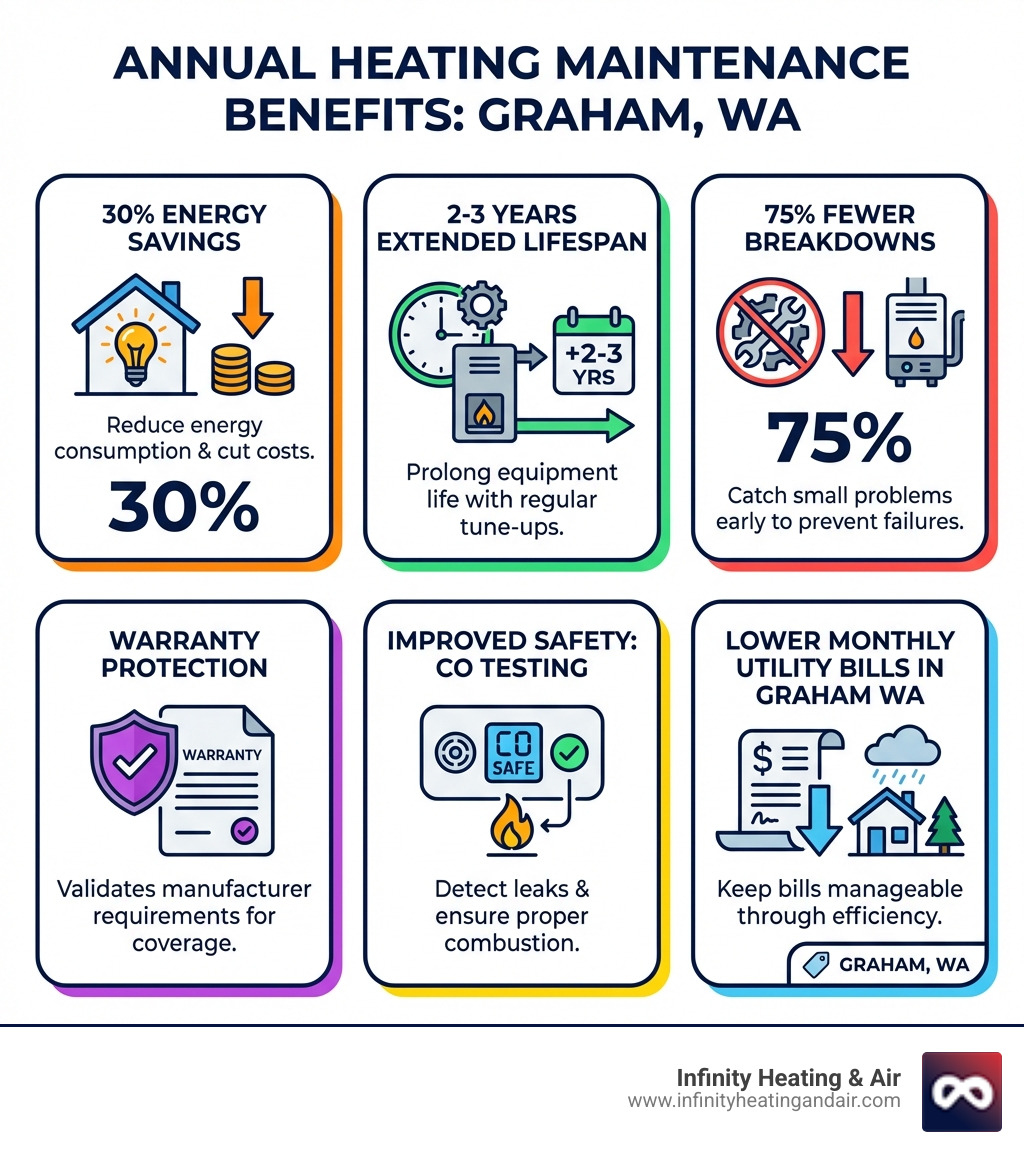 ANNUAL HEATING MAINTENANCE BENEFITS: GRAHAM, WA

30% ENERGY SAVINGS

Reduce energy consumption & cut costs.

30%

2-3 YEARS EXTENDED LIFESPAN

+2-3 YRS

Prolong equipment life with regular tune-ups.

75% FEWER BREAKDOWNS

75%

Catch small problems early to prevent failures.

WARRANTY PROTECTION

WARRANTY

Validates manufacturer requirements for coverage.

IMPROVED SAFETY: CO TESTING

CO SAFE

Detect leaks & ensure proper combustion.

LOWER MONTHLY UTILITY BILLS IN GRAHAM WA

$

Keep bills manageable through efficiency.

GRAHAM, WA

Infinity Heating & Air
www.infinityheatingandair.com