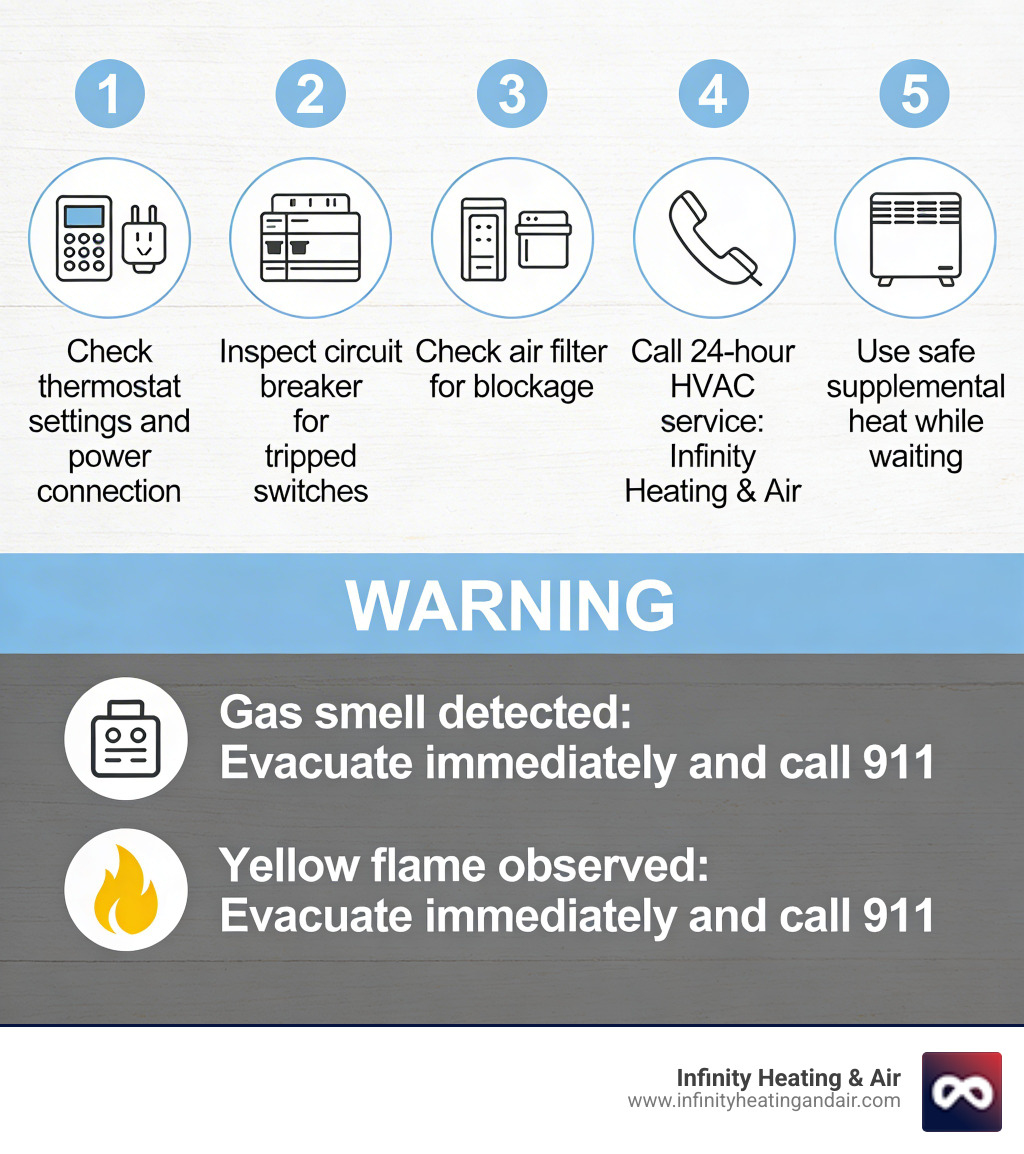 1

Check thermostat settings and power connection

2

Inspect circuit breaker for tripped switches

3

Check air filter for blockage

4

Call 24-hour HVAC service: Infinity Heating & Air

5

Use safe supplemental heat while waiting

WARNING

Gas smell detected: Evacuate immediately and call 911

Yellow flame observed: Evacuate immediately and call 911

Infinity Heating & Air
www.infinityheatingandair.com