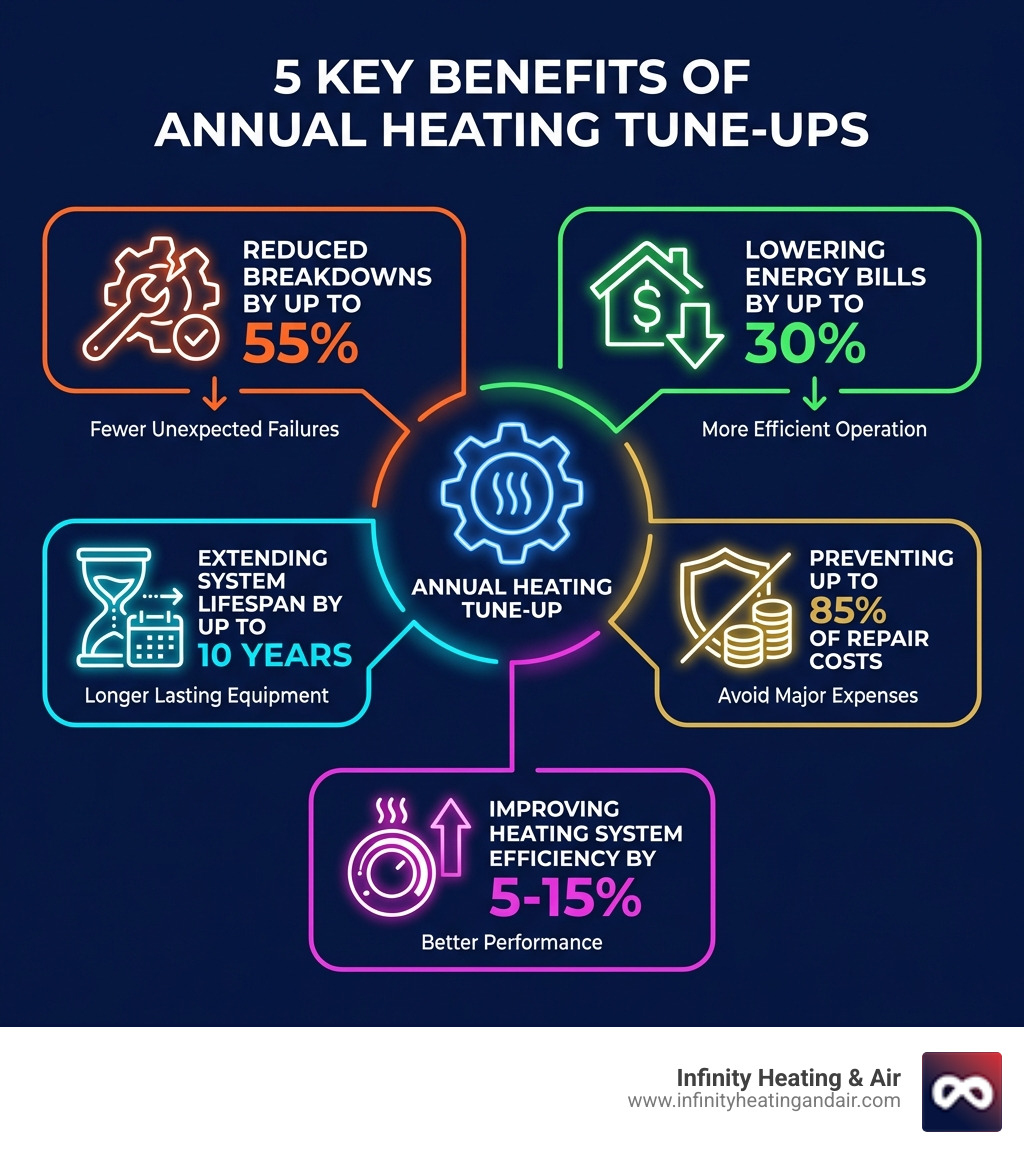 5 KEY BENEFITS OF ANNUAL HEATING TUNE-UPS

REDUCED BREAKDOWNS BY UP TO 55%

Fewer Unexpected Failures

LOWERING ENERGY BILLS BY UP TO 30%

More Efficient Operation

ANNUAL HEATING TUNE-UP

EXTENDING SYSTEM LIFESPAN BY UP TO 10 YEARS

Longer Lasting Equipment

PREVENTING UP TO 85% OF REPAIR COSTS

Avoid Major Expenses

IMPROVING HEATING SYSTEM EFFICIENCY BY 5-15%

Better Performance

Infinity Heating & Air
www.infinityheatingandair.com