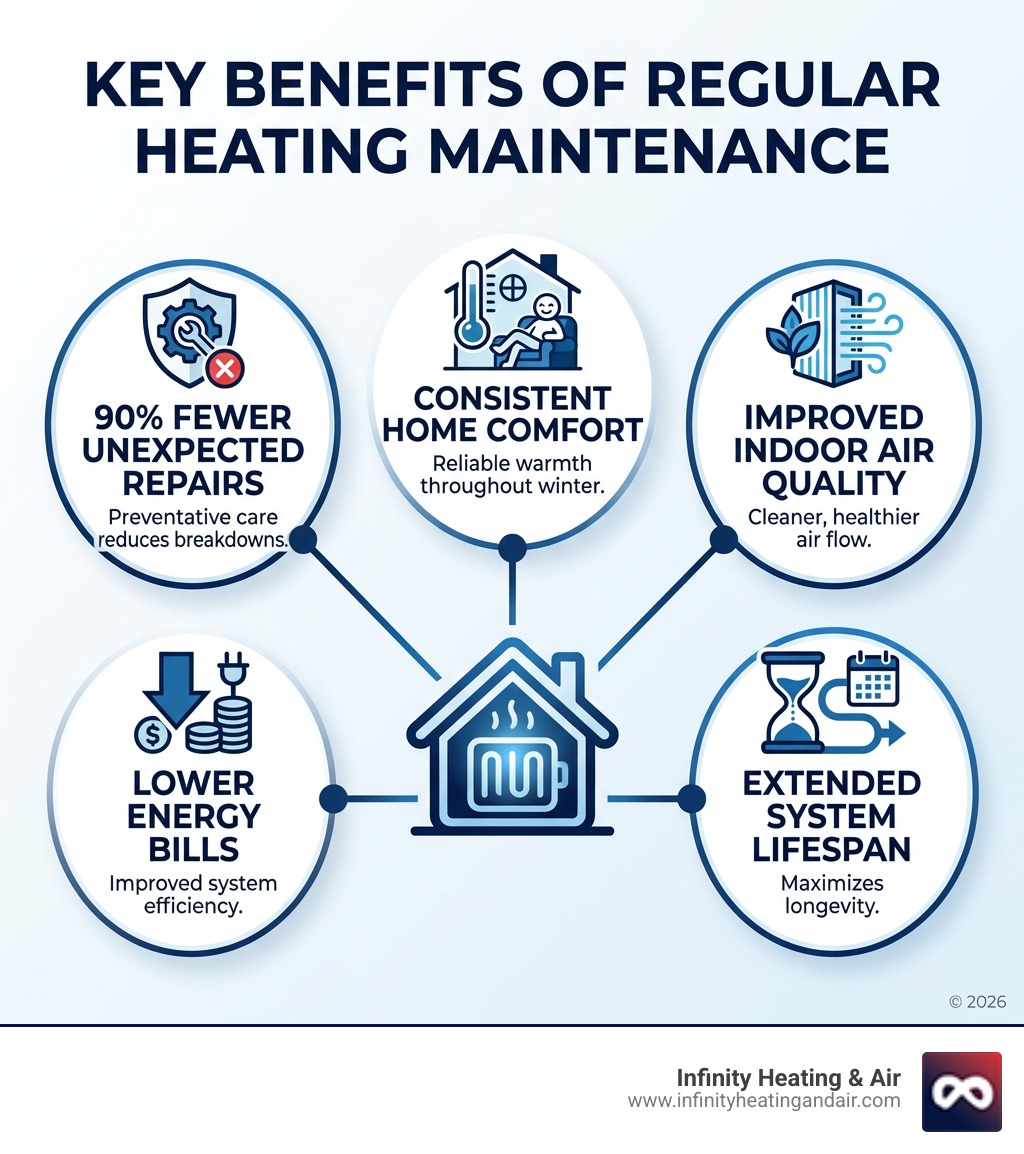 KEY BENEFITS OF REGULAR HEATING MAINTENANCE

90% FEWER UNEXPECTED REPAIRS
Preventative care reduces breakdowns.

CONSISTENT HOME COMFORT
Reliable warmth throughout winter.

IMPROVED INDOOR AIR QUALITY
Cleaner, healthier air flow.

LOWER ENERGY BILLS
Improved system efficiency.

EXTENDED SYSTEM LIFESPAN
Maximizes longevity.

© 2026

Infinity Heating & Air
www.infinityheatingandair.com