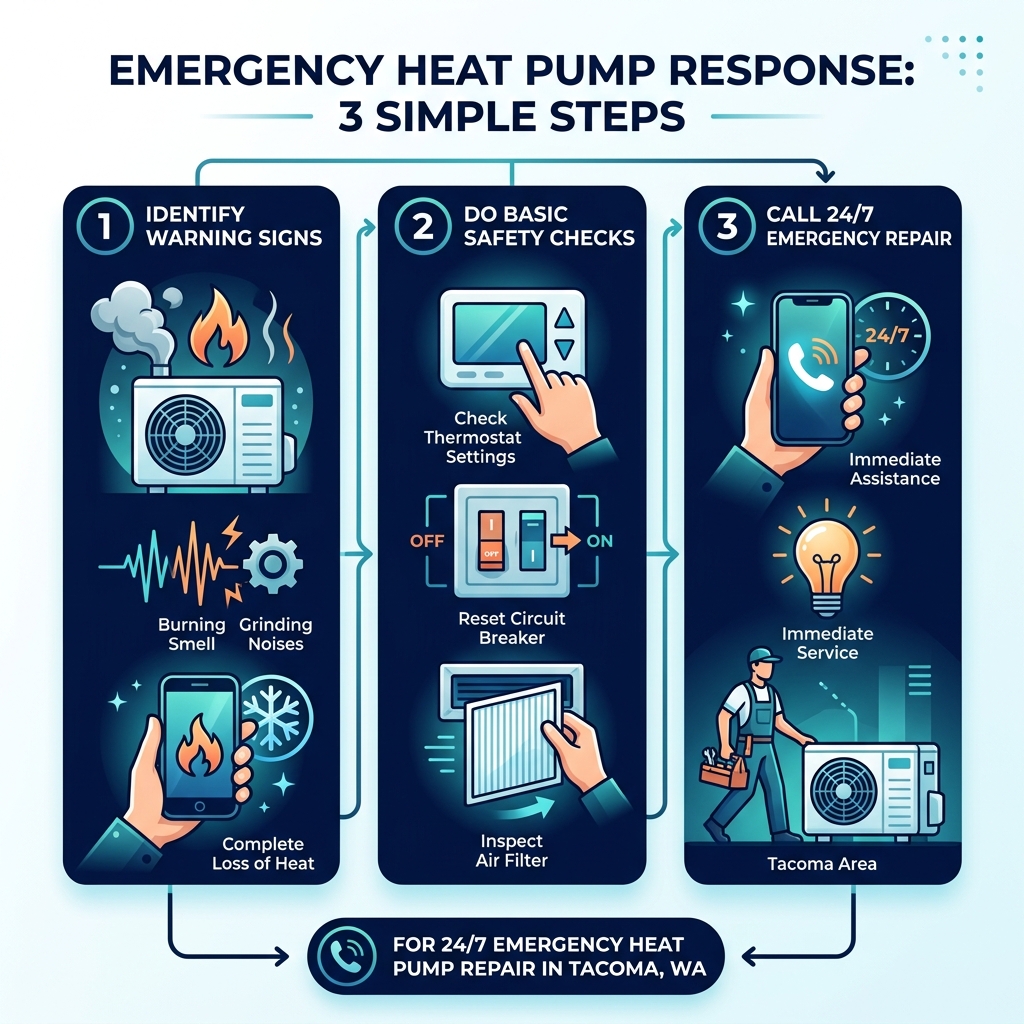 EMERGENCY HEAT PUMP RESPONSE: 3 SIMPLE STEPS

1 IDENTIFY WARNING SIGNS

Burning Smell

Grinding Noises

Complete Loss of Heat

2 DO BASIC SAFETY CHECKS

Check Thermostat Settings

OFF

OFF

ON

Reset Circuit Breaker

Inspect Air Filter

3 CALL 24/7 EMERGENCY REPAIR

24/7

Immediate Assistance

Immediate Service

Tacoma Area

FOR 24/7 EMERGENCY HEAT PUMP REPAIR IN TACOMA, WA