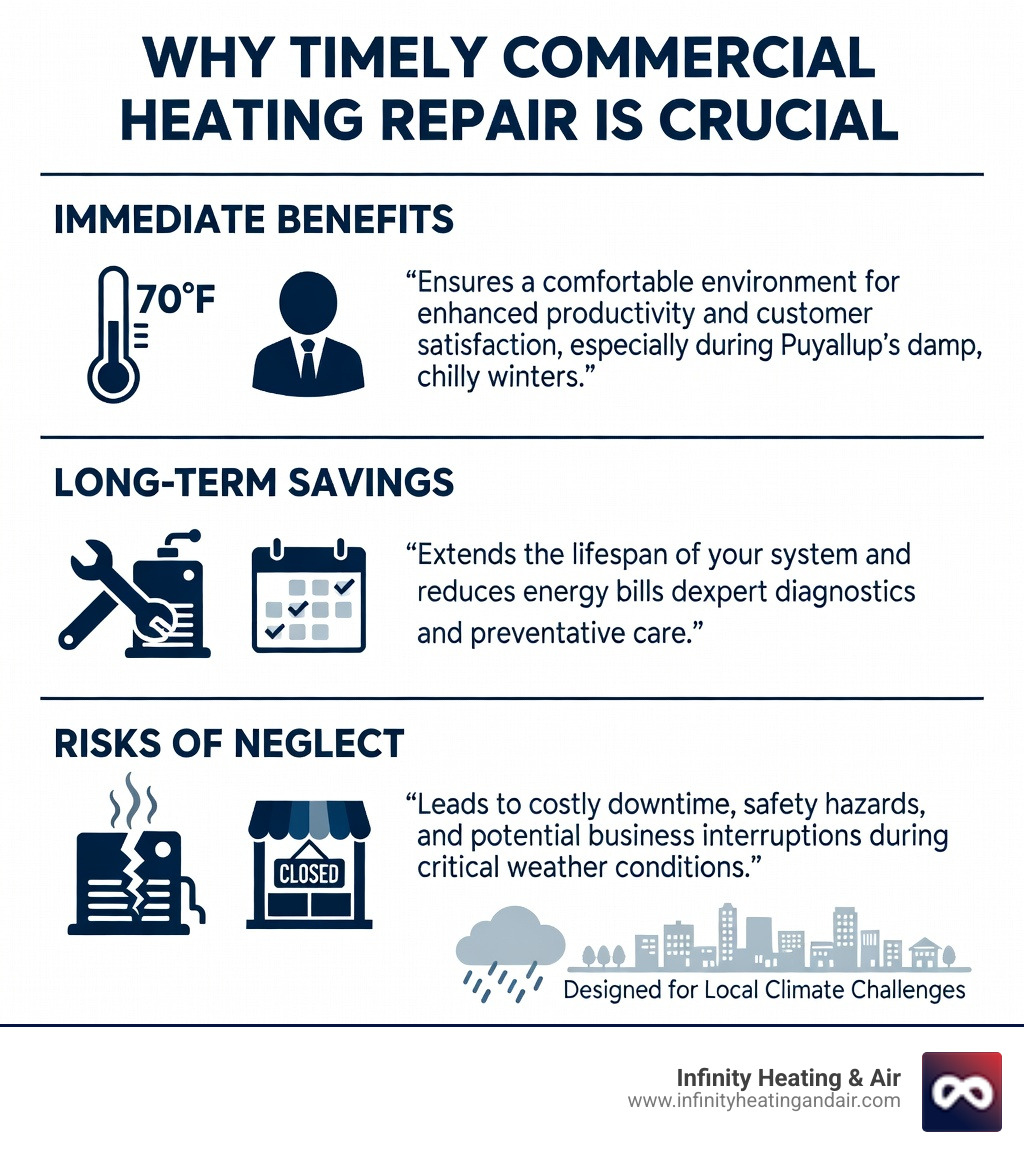 WHY TIMELY COMMERCIAL HEATING REPAIR IS CRUCIAL

IMMEDIATE BENEFITS

70°F

“Ensures a comfortable environment for enhanced productivity and customer satisfaction, especially during Puyallup’s damp, chilly winters.”

LONG-TERM SAVINGS

“Extends the lifespan of your system and reduces energy bills dexpert diagnostics and preventative care.”

RISKS OF NEGLECT

CLOSED

“Leads to costly downtime, safety hazards, and potential business interruptions during critical weather conditions.”

Designed for Local Climate Challenges

Infinity Heating & Air
www.infinityheatingandair.com