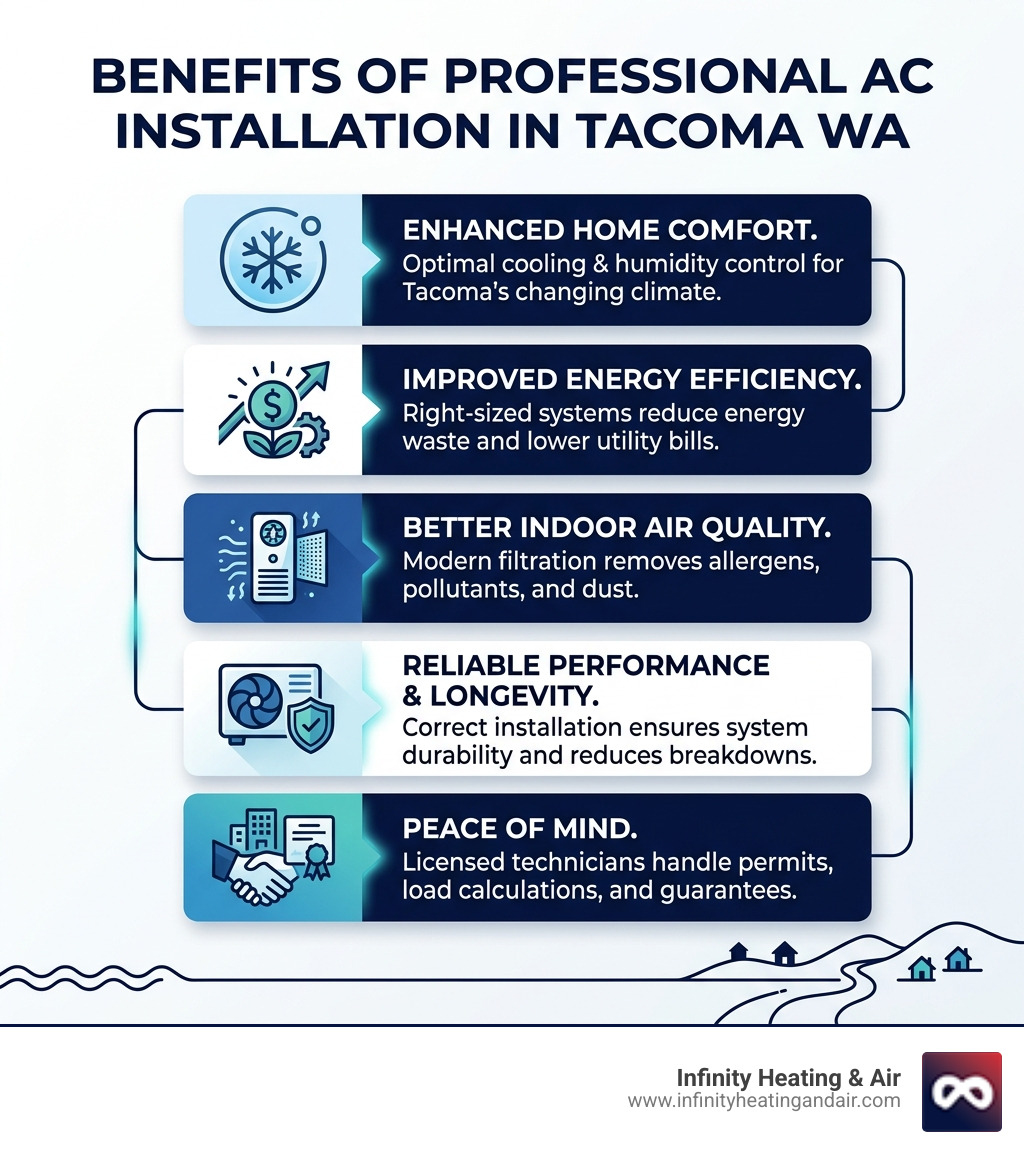 BENEFITS OF PROFESSIONAL AC INSTALLATION IN TACOMA WA

ENHANCED HOME COMFORT.
Optimal cooling & humidity control for Tacoma's changing climate.

IMPROVED ENERGY EFFICIENCY.
Right-sized systems reduce energy waste and lower utility bills.

BETTER INDOOR AIR QUALITY.
Modern filtration removes allergens, pollutants, and dust.

RELIABLE PERFORMANCE & LONGEVITY.
Correct installation ensures system durability and reduces breakdowns.

PEACE OF MIND.
Licensed technicians handle permits, load calculations, and guarantees.

Infinity Heating & Air
www.infinityheatingandair.com