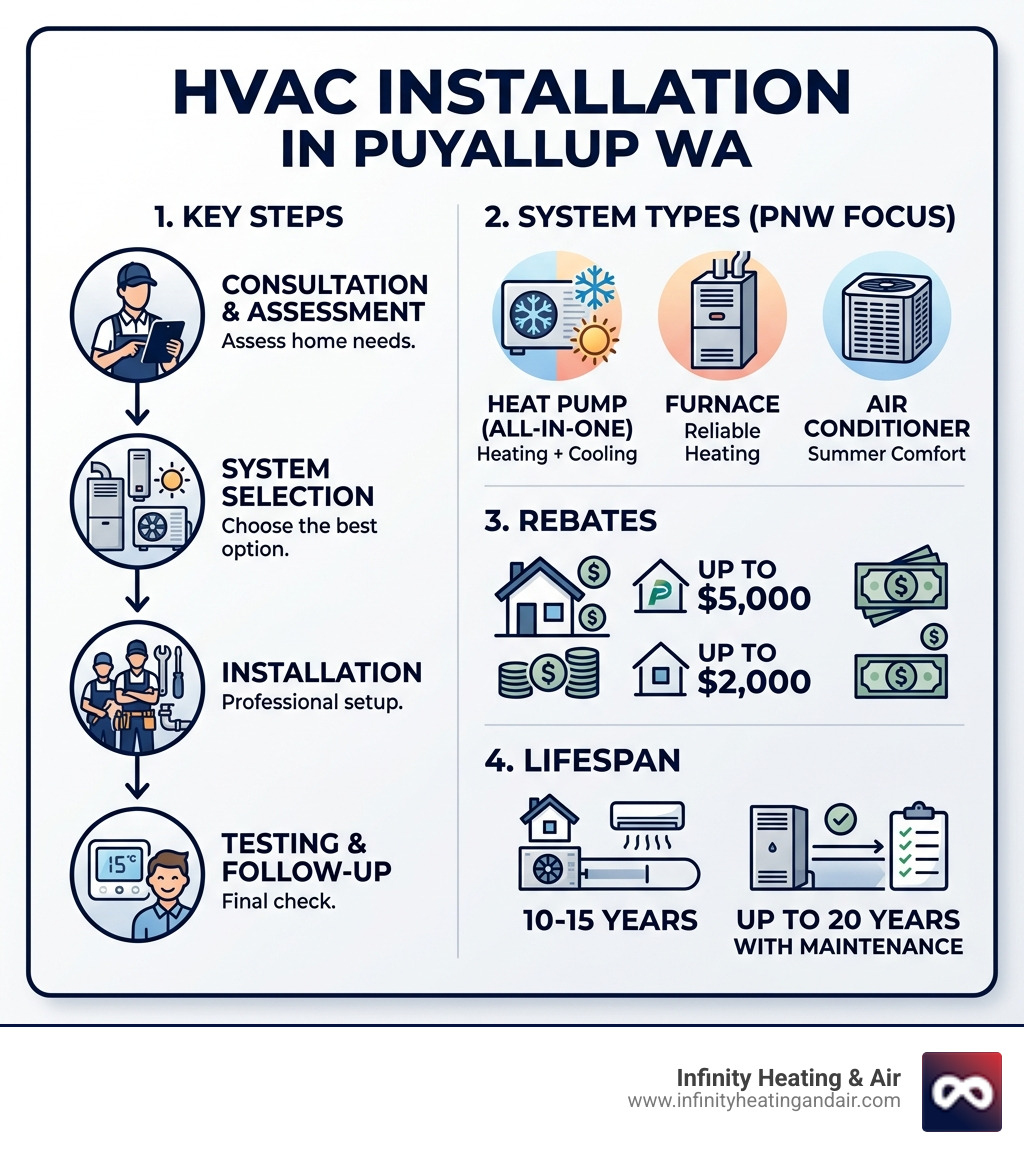 HVAC INSTALLATION IN PUYALLUP WA

1. KEY STEPS

CONSULTATION & ASSESSMENT
Assess home needs.

SYSTEM SELECTION
Choose the best option.

INSTALLATION
Professional setup.

15°C

TESTING & FOLLOW-UP
Final check.

2. SYSTEM TYPES (PNW FOCUS)

HEAT PUMP (ALL-IN-ONE)
Heating + Cooling

FURNACE
Reliable Heating

AIR CONDITIONER
Summer Comfort

3. REBATES

UP TO $5,000

UP TO $2,000

4. LIFESPAN

10-15 YEARS

UP TO 20 YEARS WITH MAINTENANCE

Infinity Heating & Air
www.infinityheatingandair.com