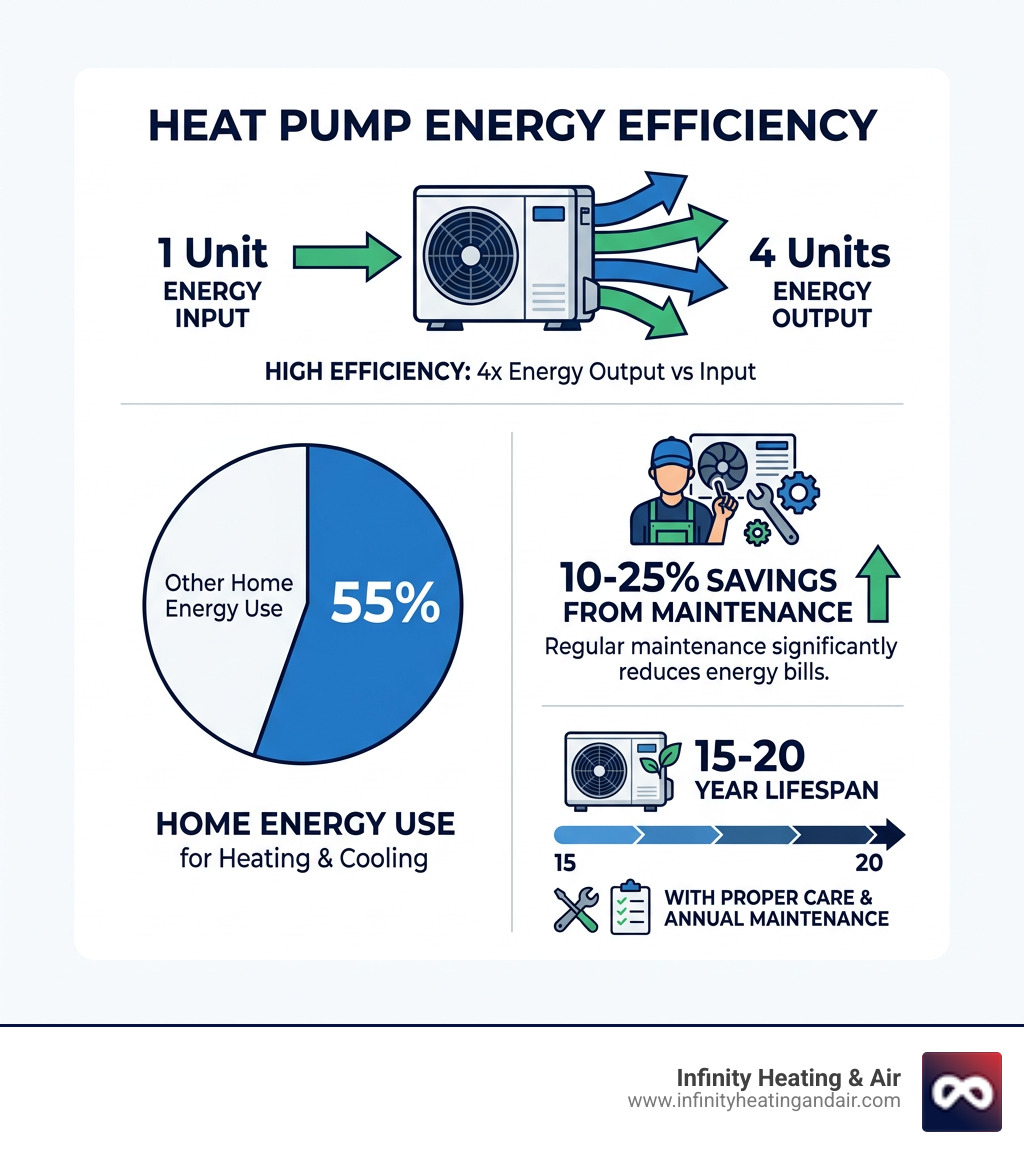 HEAT PUMP ENERGY EFFICIENCY

1 Unit
ENERGY INPUT

4 Units
ENERGY OUTPUT

HIGH EFFICIENCY: 4x Energy Output vs Input

Other Home Energy Use

55%

HOME ENERGY USE
for Heating & Cooling

10-25% SAVINGS FROM MAINTENANCE
Regular maintenance significantly reduces energy bills.

15-20
YEAR LIFESPAN

15
20

WITH PROPER CARE & ANNUAL MAINTENANCE

Infinity Heating & Air
www.infinityheatingandair.com