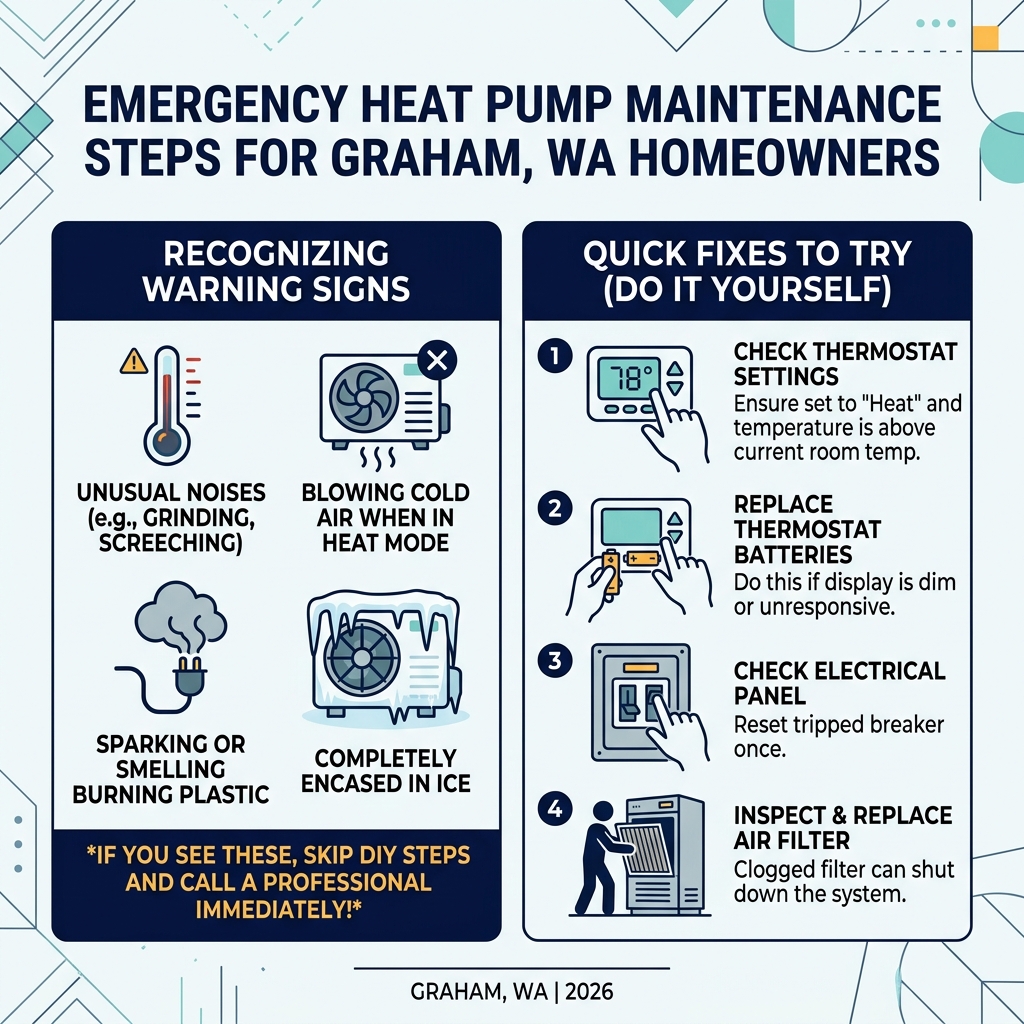 EMERGENCY HEAT PUMP MAINTENANCE STEPS FOR GRAHAM, WA HOMEOWNERS

RECOGNIZING WARNING SIGNS

UNUSUAL NOISES (e.g., GRINDING, SCREECHING)

BLOWING COLD AIR WHEN IN HEAT MODE

SPARKING OR SMELLING BURNING PLASTIC

COMPLETELY ENCASED IN ICE

*IF YOU SEE THESE, SKIP DIY STEPS AND CALL A PROFESSIONAL IMMEDIATELY!*

QUICK FIXES TO TRY (DO IT YOURSELF)

1 78°
CHECK THERMOSTAT SETTINGS
Ensure set to "Heat" and temperature is above current room temp.

2
REPLACE THERMOSTAT BATTERIES
Do this if display is dim or unresponsive.

3
CHECK ELECTRICAL PANEL
Reset tripped breaker once.

4
INSPECT & REPLACE AIR FILTER
Clogged filter can shut down the system.

GRAHAM, WA | 2026