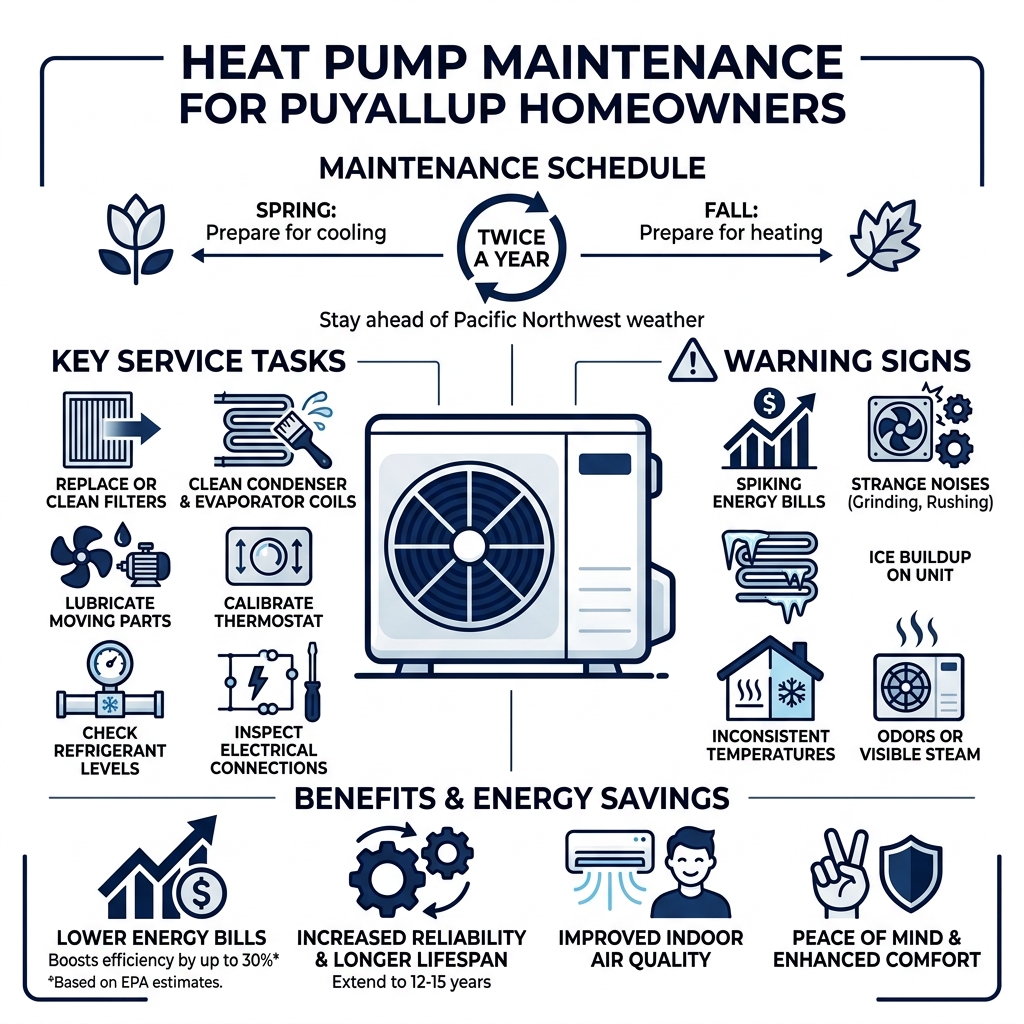 HEAT PUMP MAINTENANCE FOR PUYALLUP HOMEOWNERS

MAINTENANCE SCHEDULE

SPRING:
Prepare for cooling

TWICE A YEAR

FALL:
Prepare for heating

Stay ahead of Pacific Northwest weather

KEY SERVICE TASKS

REPLACE OR CLEAN FILTERS

CLEAN CONDENSER & EVAPORATOR COILS

LUBRICATE MOVING PARTS

CALIBRATE THERMOSTAT

CHECK REFRIGERANT LEVELS

INSPECT ELECTRICAL CONNECTIONS

WARNING SIGNS

SPIKING ENERGY BILLS

STRANGE NOISES (Grinding, Rushing)

ICE BUILDUP ON UNIT

INCONSISTENT TEMPERATURES

ODORS OR VISIBLE STEAM

BENEFITS & ENERGY SAVINGS

LOWER ENERGY BILLS
Boosts efficiency by up to 30%*
*Based on EPA estimates.

INCREASED RELIABILITY & LONGER LIFESPAN
Extend to 12-15 years

IMPROVED INDOOR AIR QUALITY

PEACE OF MIND & ENHANCED COMFORT