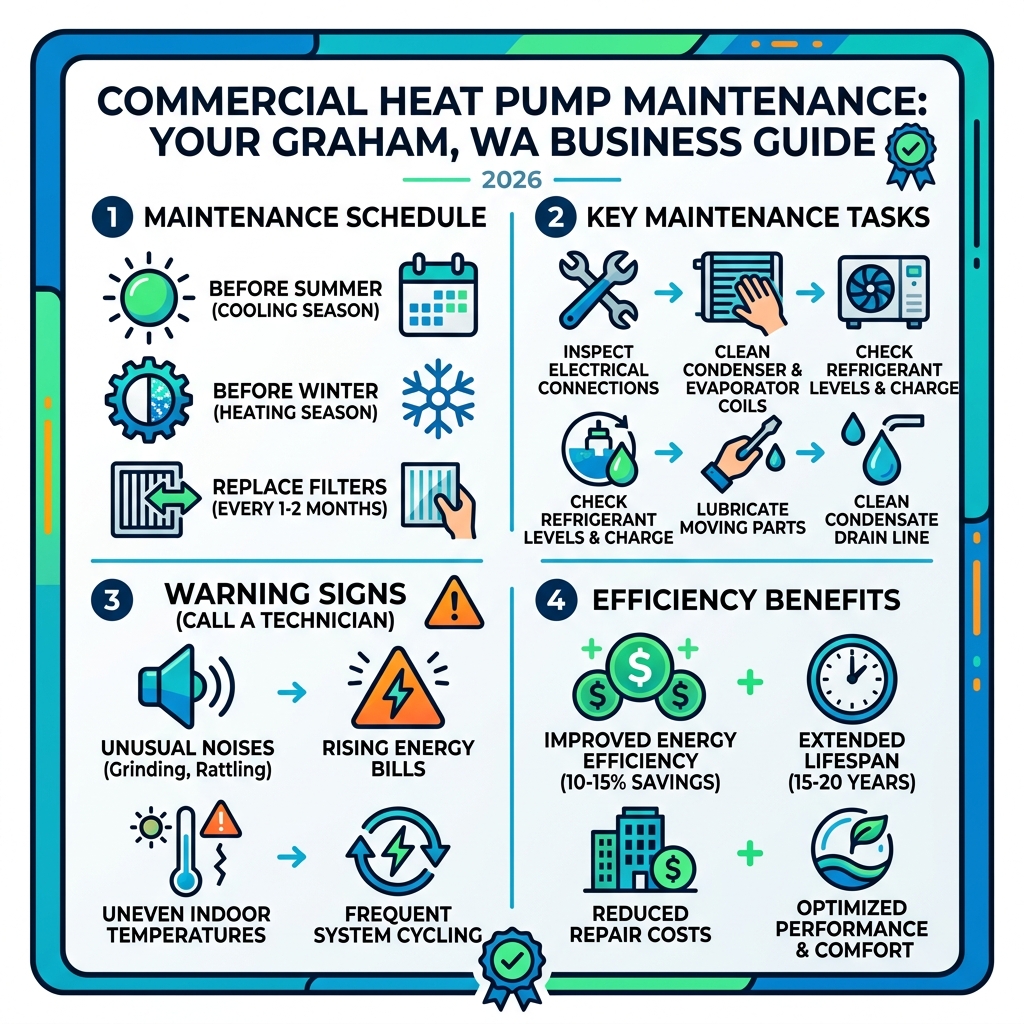 COMMERCIAL HEAT PUMP MAINTENANCE: YOUR GRAHAM, WA BUSINESS GUIDE

2026

1 MAINTENANCE SCHEDULE

BEFORE SUMMER (COOLING SEASON)

BEFORE WINTER (HEATING SEASON)

REPLACE FILTERS (EVERY 1-2 MONTHS)

2 KEY MAINTENANCE TASKS

INSPECT ELECTRICAL CONNECTIONS

CLEAN CONDENSER & EVAPORATOR COILS

CHECK REFRIGERANT LEVELS & CHARGE

CHECK REFRIGERANT LEVELS & CHARGE

LUBRICATE MOVING PARTS

CLEAN CONDENSATE DRAIN LINE

3 WARNING SIGNS (CALL A TECHNICIAN)

UNUSUAL NOISES (Grinding, Rattling)

RISING ENERGY BILLS

UNEVEN INDOOR TEMPERATURES

FREQUENT SYSTEM CYCLING

4 EFFICIENCY BENEFITS

IMPROVED ENERGY EFFICIENCY (10-15% SAVINGS)

EXTENDED LIFESPAN (15-20 YEARS)

REDUCED REPAIR COSTS

OPTIMIZED PERFORMANCE & COMFORT