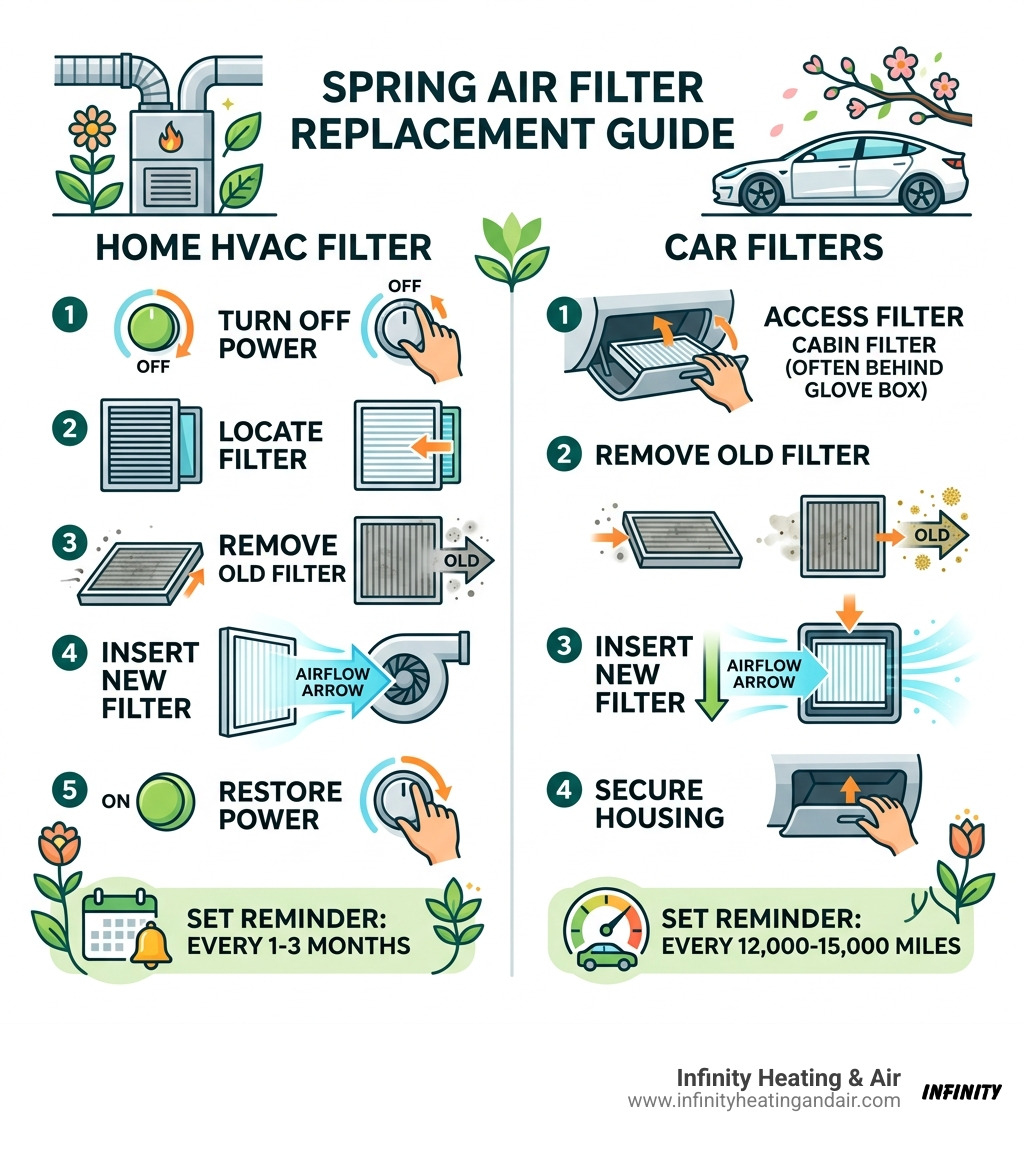 SPRING AIR FILTER REPLACEMENT GUIDE

HOME HVAC FILTER

1 OFF TURN OFF POWER OFF

2 LOCATE FILTER

3 REMOVE OLD FILTER OLD

4 INSERT NEW FILTER AIRFLOW ARROW

5 ON RESTORE POWER

SET REMINDER: EVERY 1-3 MONTHS

CAR FILTERS

1 ACCESS FILTER CABIN FILTER (OFTEN BEHIND GLOVE BOX)

2 REMOVE OLD FILTER

OLD

3 INSERT NEW FILTER AIRFLOW ARROW

4 SECURE HOUSING

SET REMINDER: EVERY 12,000-15,000 MILES

Infinity Heating & Air
www.infinityheatingandair.com
INFINITY