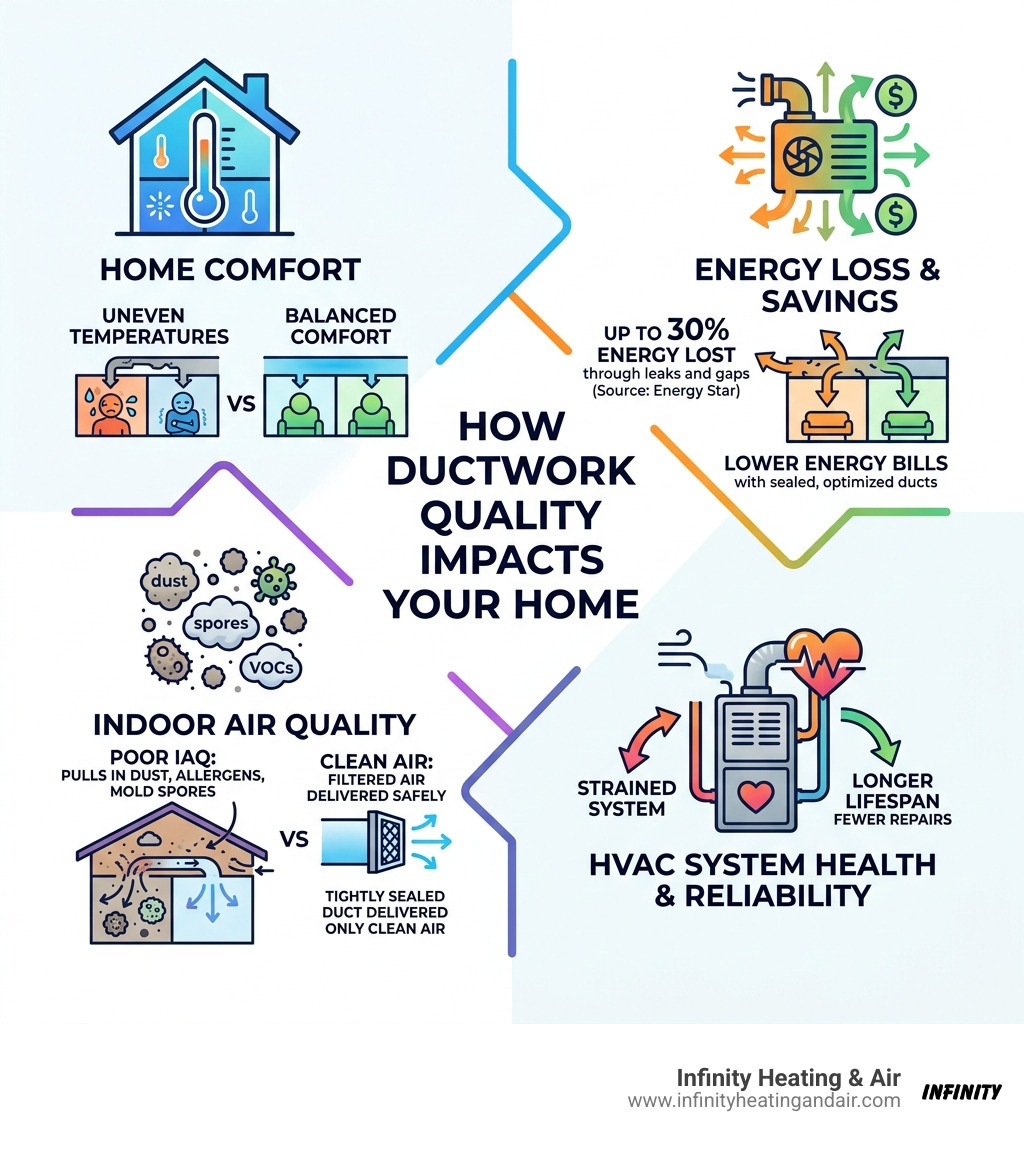 HOME COMFORT

UNEVEN TEMPERATURES

VS

BALANCED COMFORT

ENERGY LOSS & SAVINGS

UP TO 30% ENERGY LOST
through leaks and gaps
(Source: Energy Star)

LOWER ENERGY BILLS
with sealed, optimized ducts

HOW DUCTWORK QUALITY IMPACTS YOUR HOME

dust

spores

VOCs

INDOOR AIR QUALITY

POOR IAQ:
PULLS IN DUST, ALLERGENS, MOLD SPORES

VS

CLEAN AIR:
FILTERED AIR DELIVERED SAFELY

TIGHTLY SEALED DUCT DELIVERED ONLY CLEAN AIR

STRAINED SYSTEM

LONGER LIFESPAN
FEWER REPAIRS

HVAC SYSTEM HEALTH & RELIABILITY

Infinity Heating & Air
www.infinityheatingandair.com

INFINITY