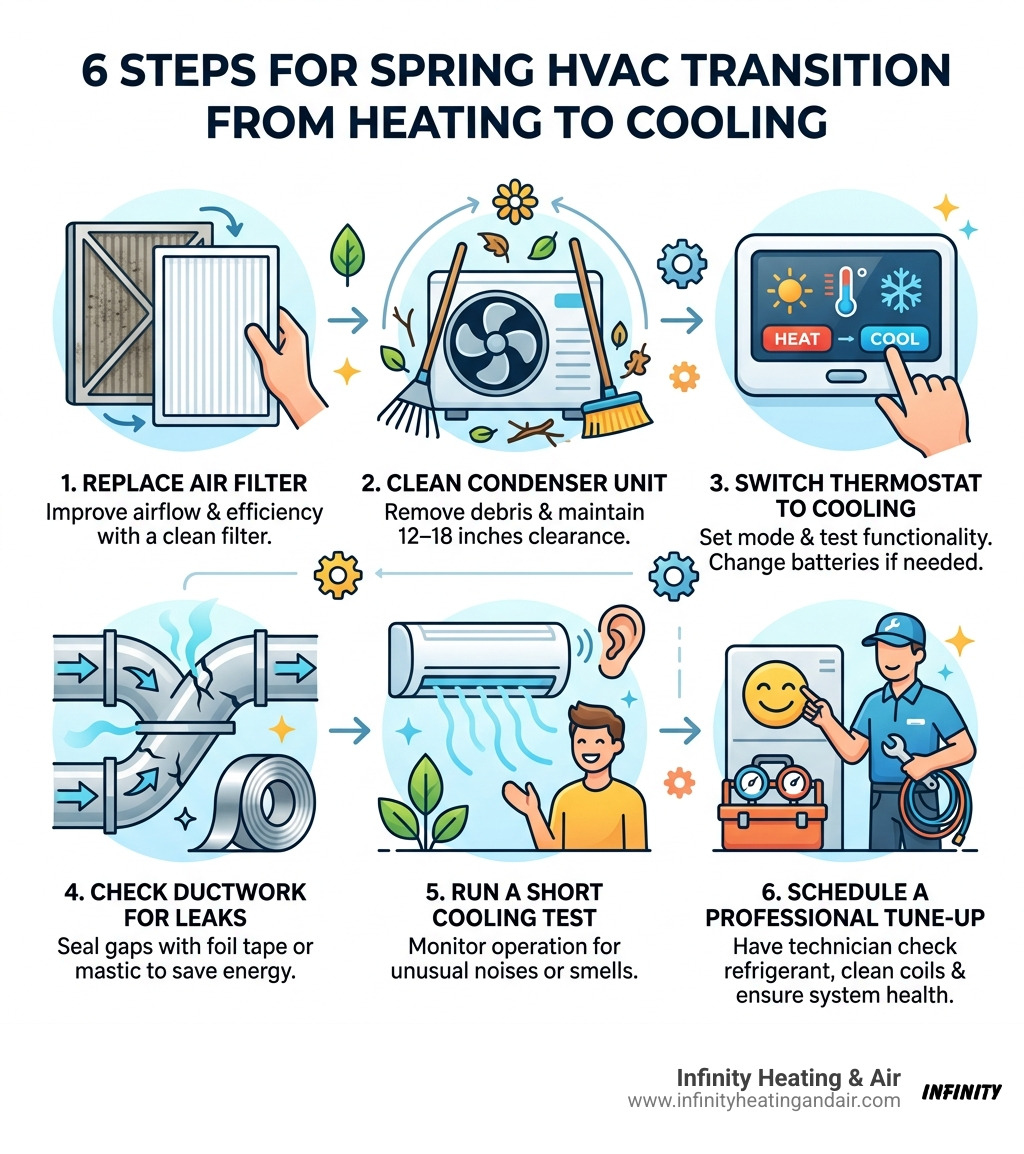 6 STEPS FOR SPRING HVAC TRANSITION FROM HEATING TO COOLING

HEAT → COOL

1. REPLACE AIR FILTER
Improve airflow & efficiency with a clean filter.

2. CLEAN CONDENSER UNIT
Remove debris & maintain 12–18 inches clearance.

3. SWITCH THERMOSTAT TO COOLING
Set mode & test functionality. Change batteries if needed.

4. CHECK DUCTWORK FOR LEAKS
Seal gaps with foil tape or mastic to save energy.

5. RUN A SHORT COOLING TEST
Monitor operation for unusual noises or smells.

6. SCHEDULE A PROFESSIONAL TUNE-UP
Have technician check refrigerant, clean coils & ensure system health.

Infinity Heating & Air
www.infinityheatingandair.com
INFINITY