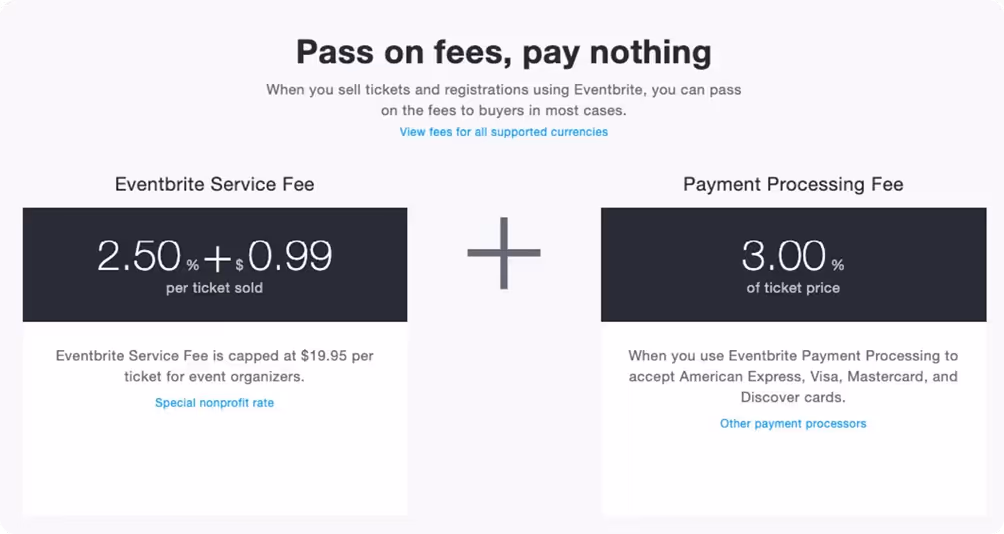 Pass on fees, pay nothing

When you sell tickets and registrations using Eventbrite, you can pass on the fees to buyers in most cases.

View fees for all supported currencies

Eventbrite Service Fee

2.50 % + $ 0.99
per ticket sold

Eventbrite Service Fee is capped at $19.95 per ticket for event organizers.

Special nonprofit rate

+

Payment Processing Fee

3.00 %
of ticket price

When you use Eventbrite Payment Processing to accept American Express, Visa, Mastercard, and Discover cards.

Other payment processors