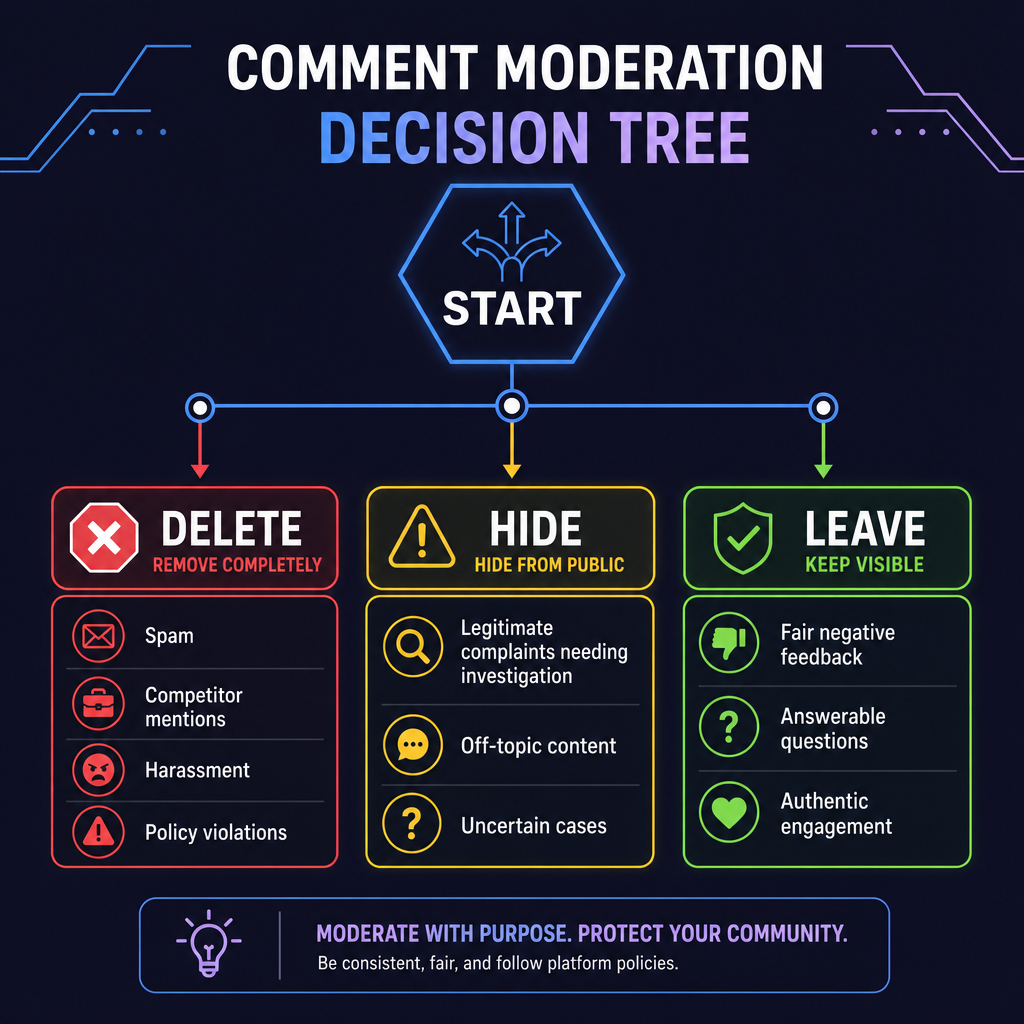 COMMENT MODERATION
DECISION TREE

START

DELETE
REMOVE COMPLETELY

Spam
Competitor mentions
Harassment
Policy violations

HIDE
HIDE FROM PUBLIC

Legitimate complaints needing investigation
Off-topic content
Uncertain cases

LEAVE
KEEP VISIBLE

Fair negative feedback
Answerable questions
Authentic engagement

MODERATE WITH PURPOSE. PROTECT YOUR COMMUNITY.
Be consistent, fair, and follow platform policies.