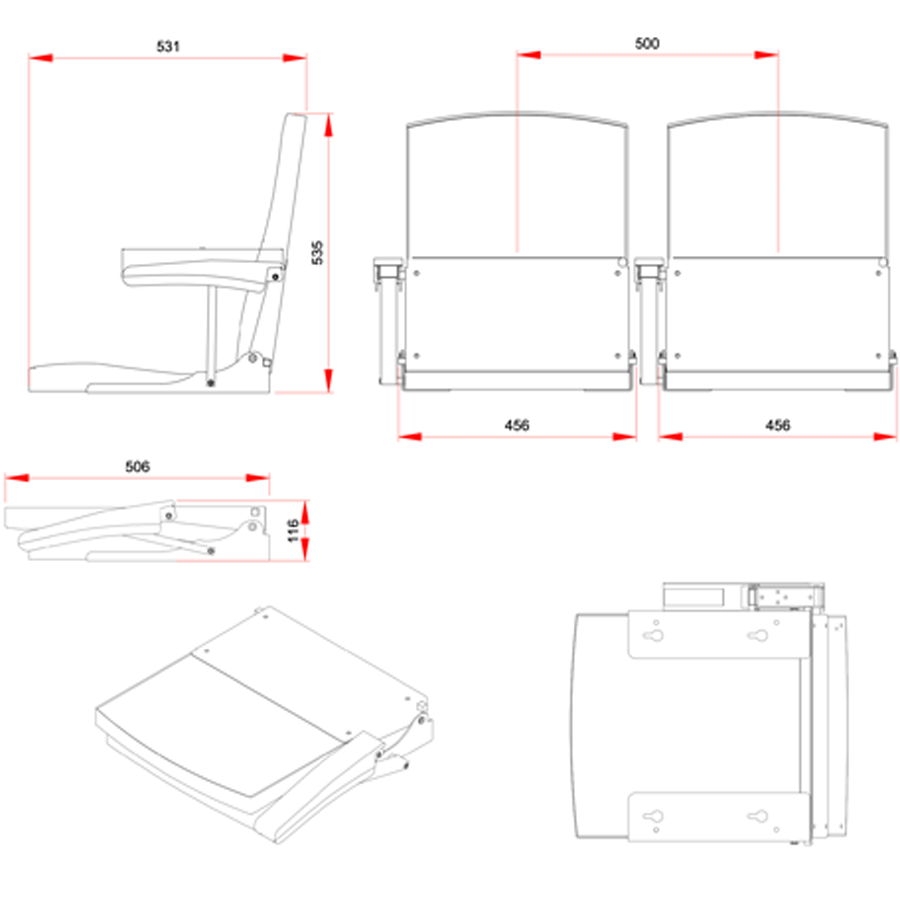 531
500
535
456
456
506
116