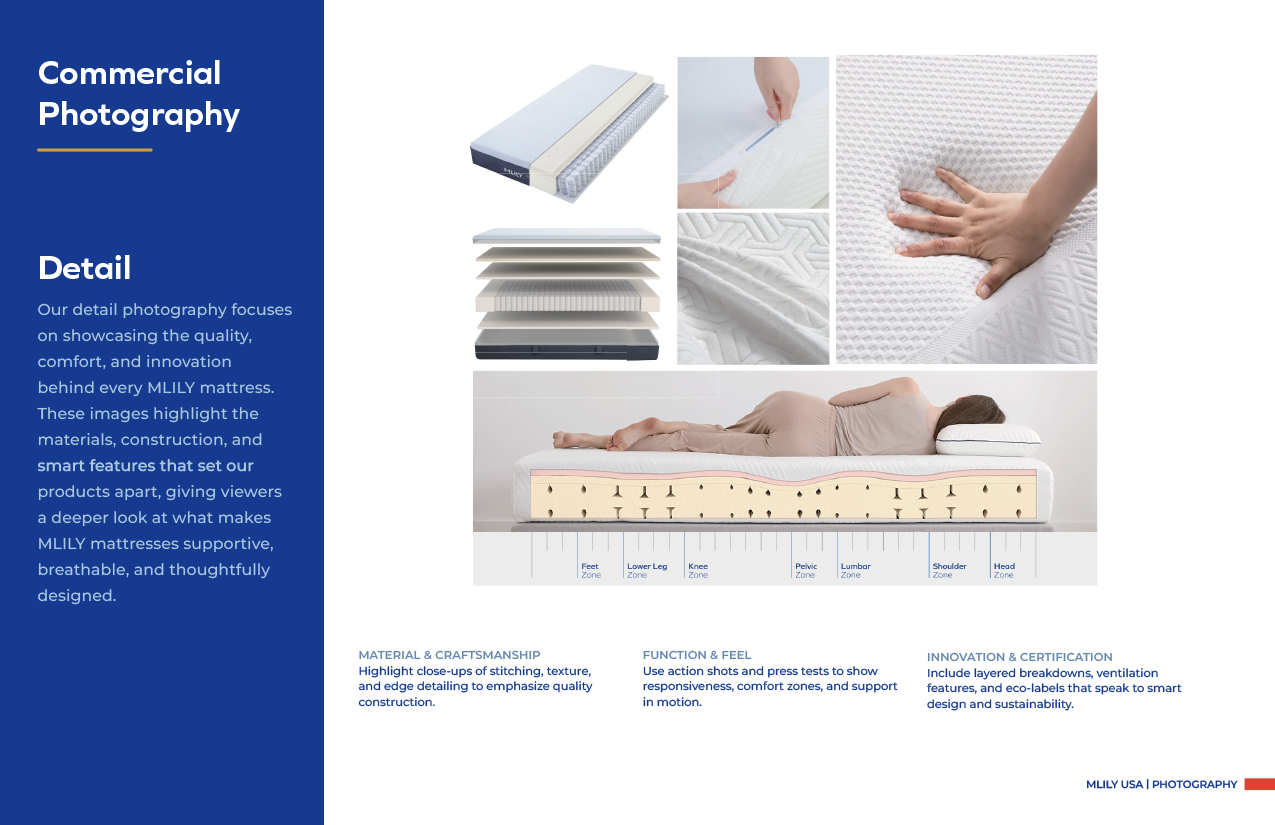 Commercial Photography

Detail

Our detail photography focuses on showcasing the quality, comfort, and innovation behind every MLILY mattress. These images highlight the materials, construction, and smart features that set our products apart, giving viewers a deeper look at what makes MLILY mattresses supportive, breathable, and thoughtfully designed.

MLILY

Feet Zone
Lower Leg Zone
Knee Zone
Pelvic Zone
Lumbar Zone
Shoulder Zone
Head Zone

MATERIAL & CRAFTSMANSHIP
Highlight close-ups of stitching, texture, and edge detailing to emphasize quality construction.

FUNCTION & FEEL
Use action shots and press tests to show responsiveness, comfort zones, and support in motion.

INNOVATION & CERTIFICATION
Include layered breakdowns, ventilation features, and eco-labels that speak to smart design and sustainability.

MLILY USA | PHOTOGRAPHY