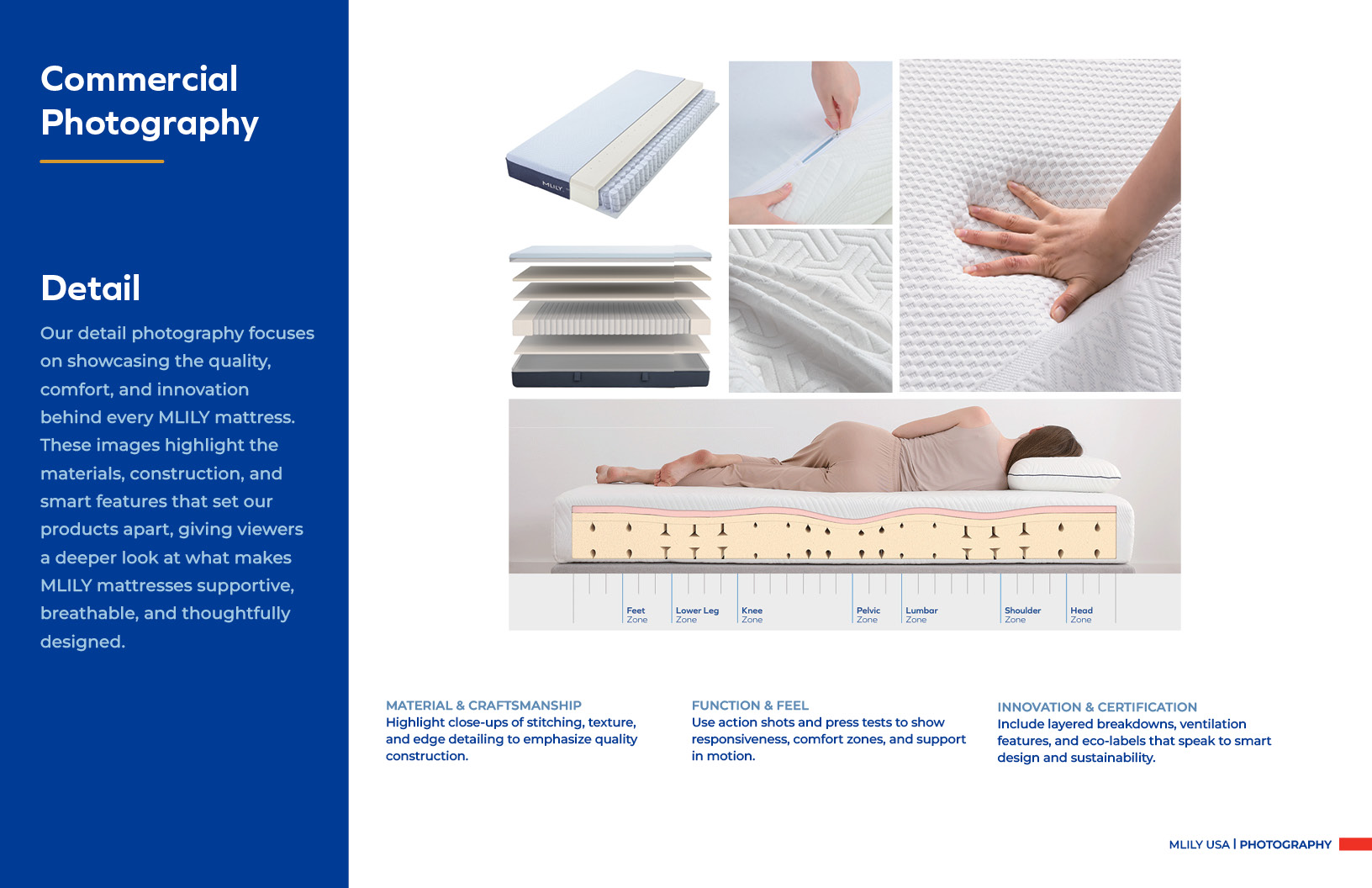 Commercial Photography

Detail

Our detail photography focuses on showcasing the quality, comfort, and innovation behind every MLILY mattress. These images highlight the materials, construction, and smart features that set our products apart, giving viewers a deeper look at what makes MLILY mattresses supportive, breathable, and thoughtfully designed.

MLILY

Feet Zone
Lower Leg Zone
Knee Zone
Pelvic Zone
Lumbar Zone
Shoulder Zone
Head Zone

MATERIAL & CRAFTSMANSHIP
Highlight close-ups of stitching, texture, and edge detailing to emphasize quality construction.

FUNCTION & FEEL
Use action shots and press tests to show responsiveness, comfort zones, and support in motion.

INNOVATION & CERTIFICATION
Include layered breakdowns, ventilation features, and eco-labels that speak to smart design and sustainability.

MLILY USA | PHOTOGRAPHY