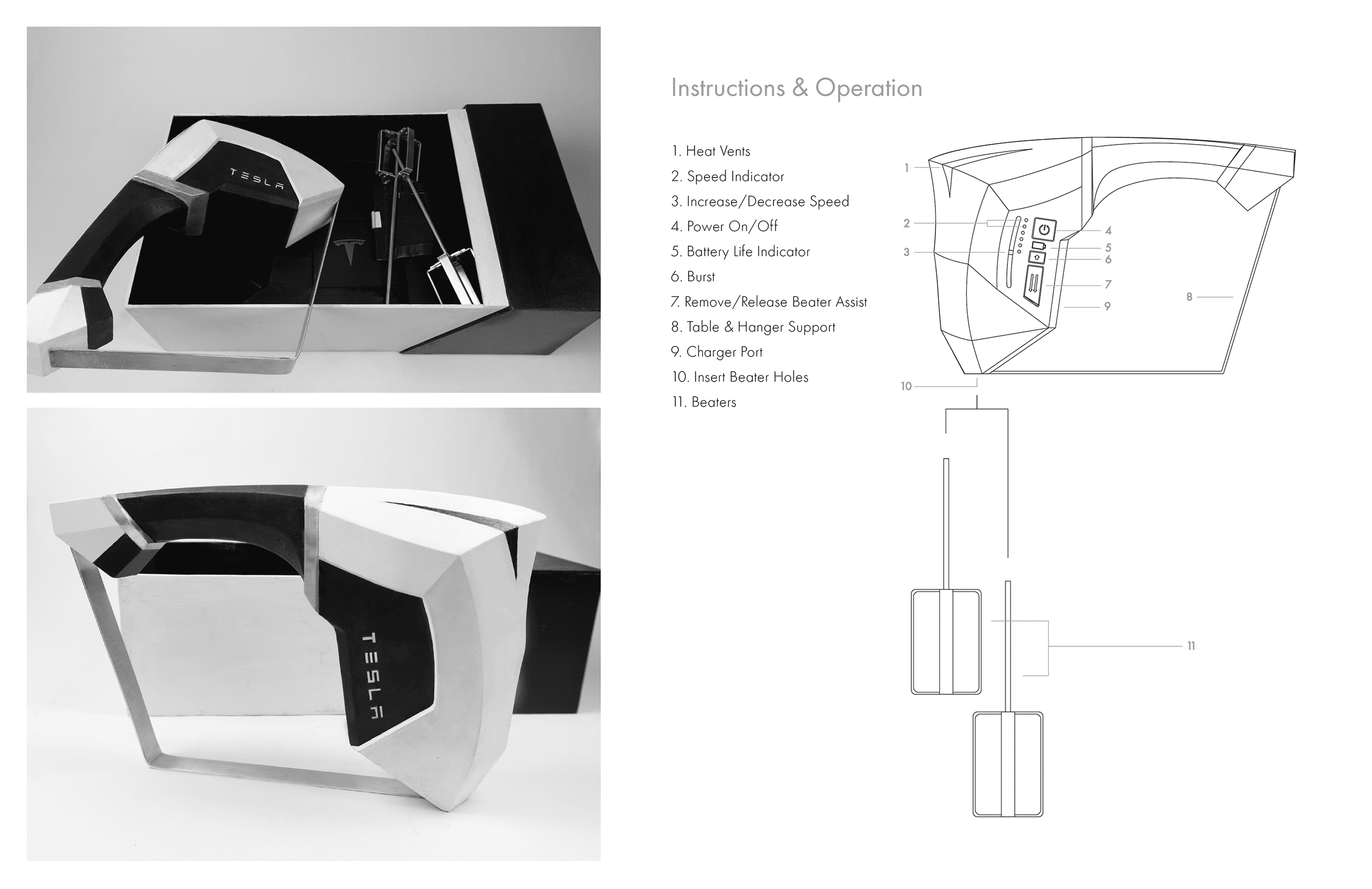 TESLA

TESLA

Instructions & Operation

1. Heat Vents
2. Speed Indicator
3. Increase/Decrease Speed
4. Power On/Off
5. Battery Life Indicator
6. Burst
7. Remove/Release Beater Assist
8. Table & Hanger Support
9. Charger Port
10. Insert Beater Holes
11. Beaters

1
2
3
4
5
6
7
8
9
10
11