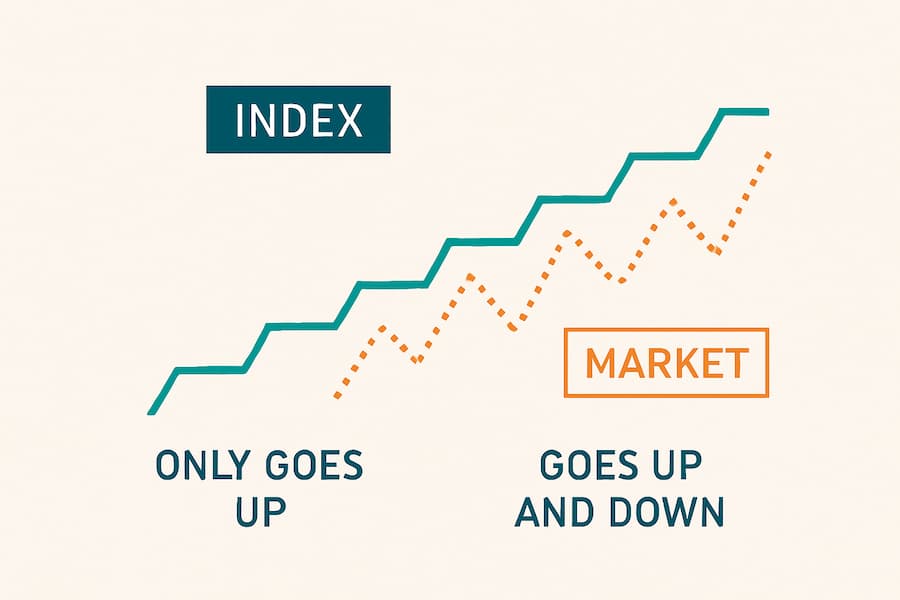 INDEX

MARKET

ONLY GOES UP

GOES UP AND DOWN