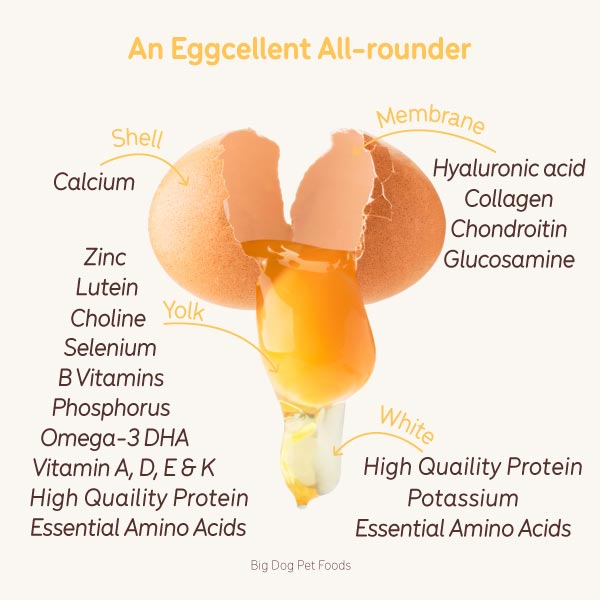 An Eggcellent All-rounder

Shell
Calcium

Membrane
Hyaluronic acid
Collagen
Chondroitin
Glucosamine

Yolk
Zinc
Lutein
Choline
Selenium
B Vitamins
Phosphorus
Omega-3 DHA
Vitamin A, D, E & K
High Quaility Protein
Essential Amino Acids

White
High Quaility Protein
Potassium
Essential Amino Acids

Big Dog Pet Foods